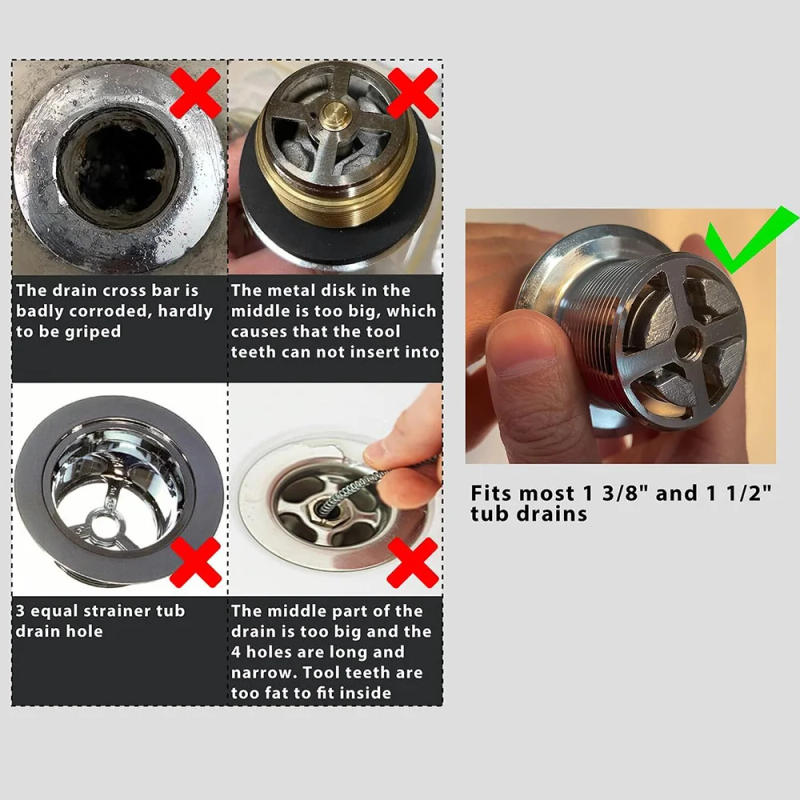 The drain cross bar is badly corroded, hardly to be griped

The metal disk in the middle is too big, which causes that the tool teeth can not insert into

3 equal strainer tub drain hole

The middle part of the drain is too big and the 4 holes are long and narrow. Tool teeth are too fat to fit inside

Fits most 1 3/8" and 1 1/2" tub drains