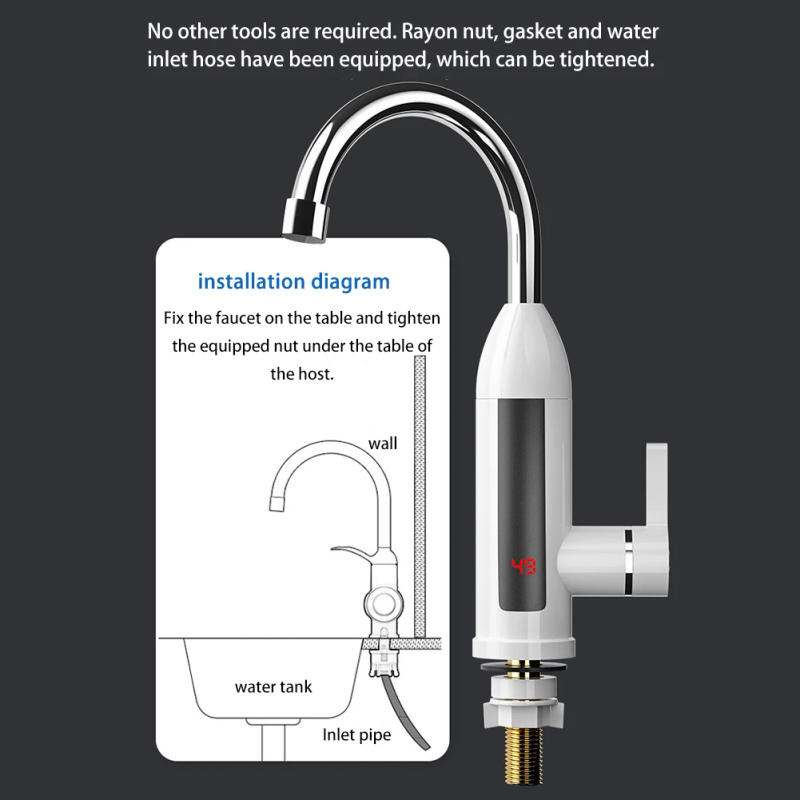 No other tools are required. Rayon nut, gasket and water inlet hose have been equipped, which can be tightened.

installation diagram

Fix the faucet on the table and tighten the equipped nut under the table of the host.

wall

water tank

Inlet pipe

49