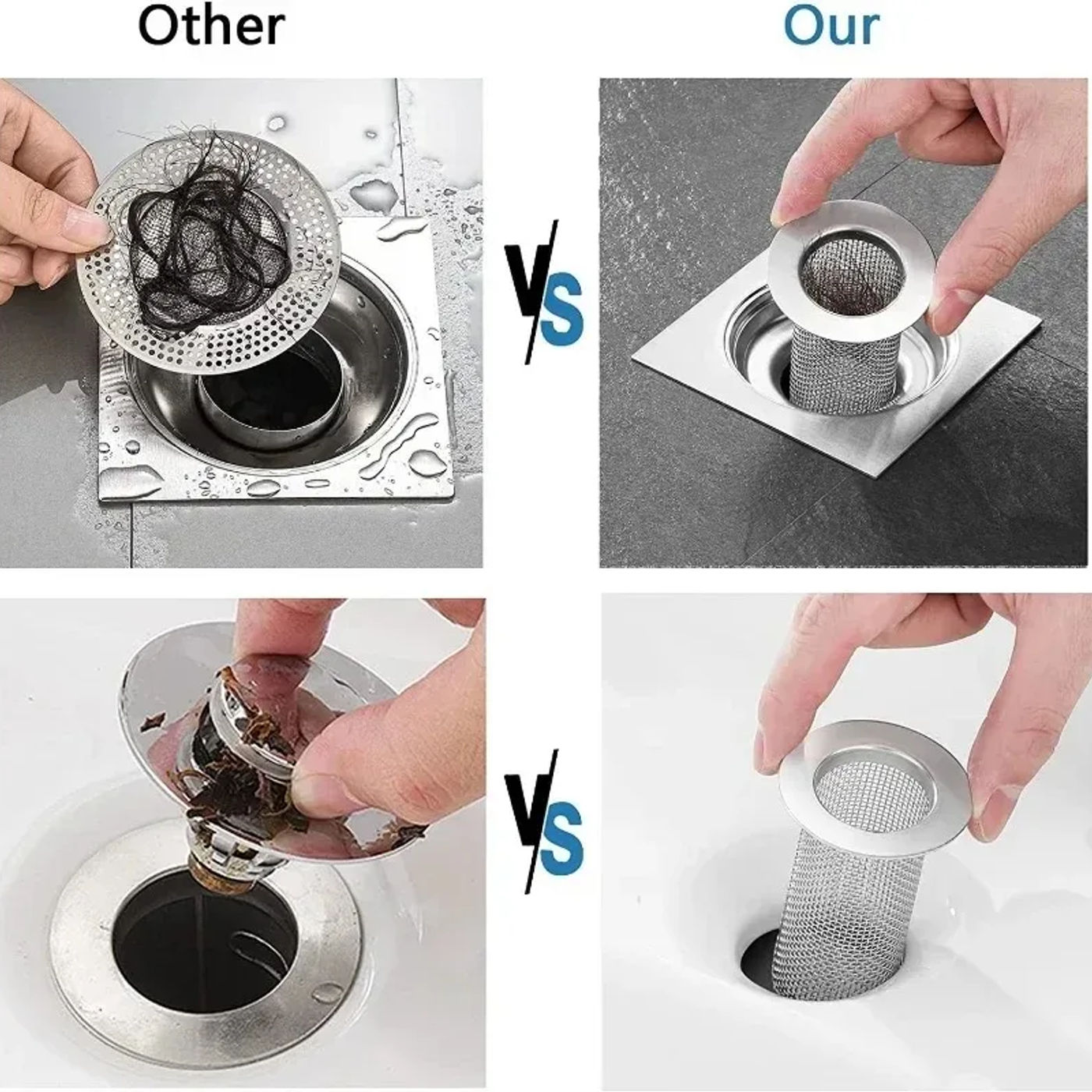 Other

Our

VS

VS