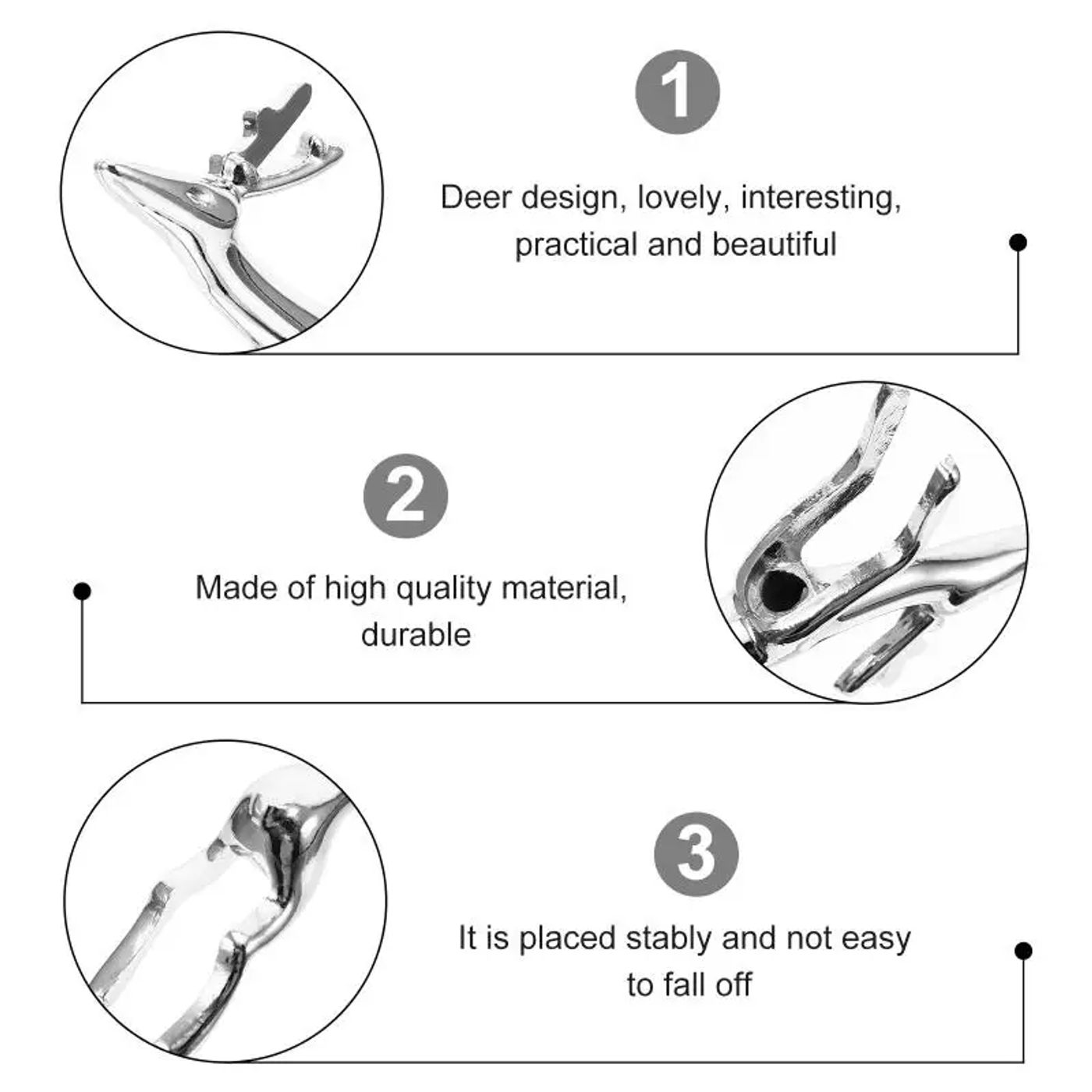 1

Deer design, lovely, interesting, practical and beautiful

2

Made of high quality material, durable

3

It is placed stably and not easy to fall off