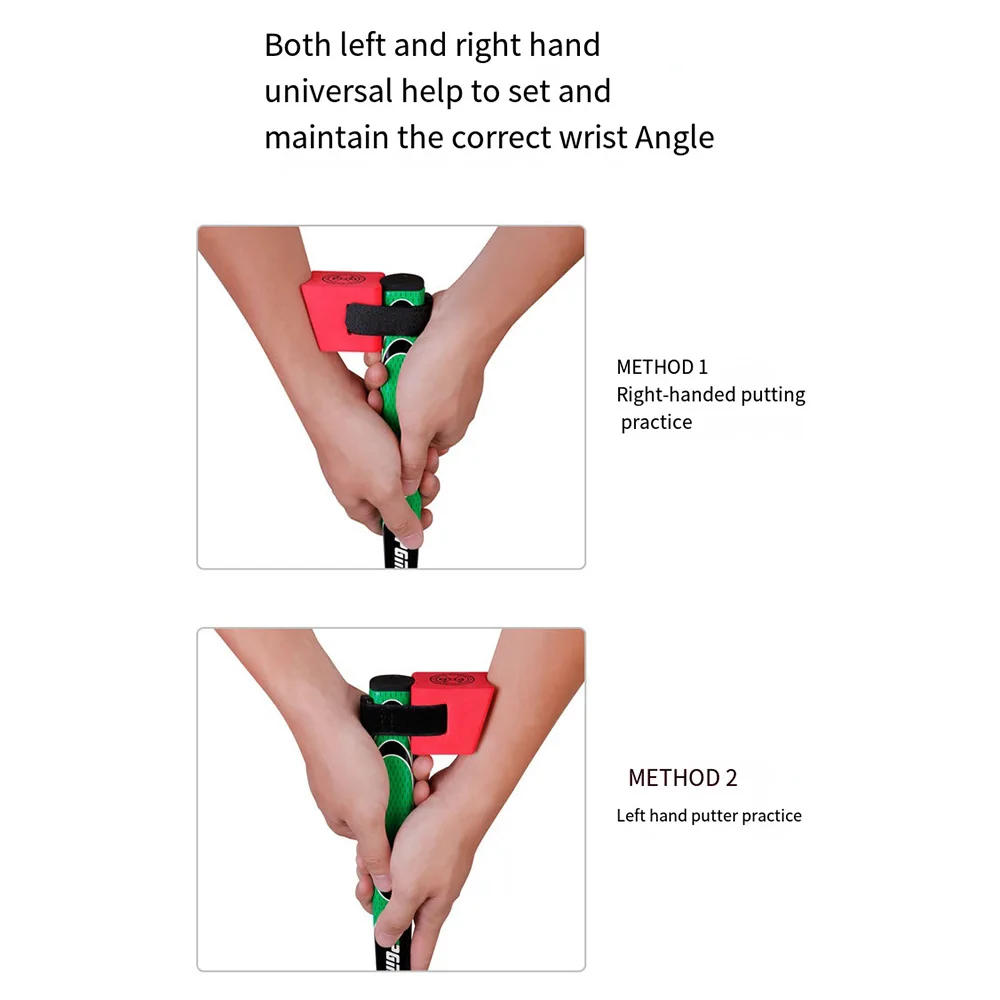 Both left and right hand universal help to set and maintain the correct wrist Angle

METHOD 1
Right-handed putting practice

METHOD 2
Left hand putter practice