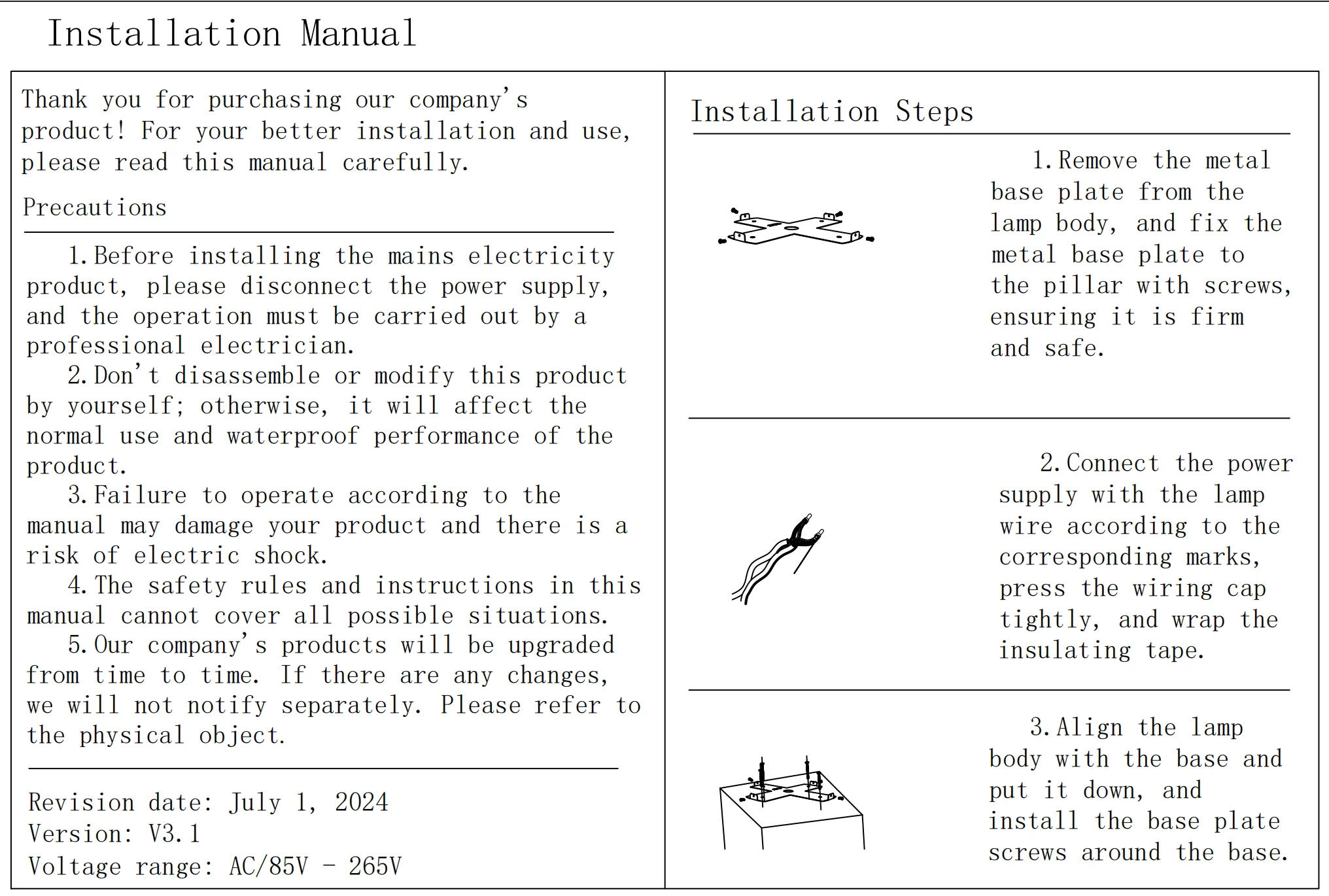 Installation Manual

Thank you for purchasing our company's product! For your better installation and use, please read this manual carefully.

Precautions

1. Before installing the mains electricity product, please disconnect the power supply, and the operation must be carried out by a professional electrician.

2. Don't disassemble or modify this product by yourself; otherwise, it will affect the normal use and waterproof performance of the product.

3. Failure to operate according to the manual may damage your product and there is a risk of electric shock.

4. The safety rules and instructions in this manual cannot cover all possible situations.

5. Our company's products will be upgraded from time to time. If there are any changes, we will not notify separately. Please refer to the physical object.

Revision date: July 1, 2024
Version: V3.1
Voltage range: AC/85V - 265V

Installation Steps

1. Remove the metal base plate from the lamp body, and fix the metal base plate to the pillar with screws, ensuring it is firm and safe.

2. Connect the power supply with the lamp wire according to the corresponding marks, press the wiring cap tightly, and wrap the insulating tape.

3. Align the lamp body with the base and put it down, and install the base plate screws around the base.