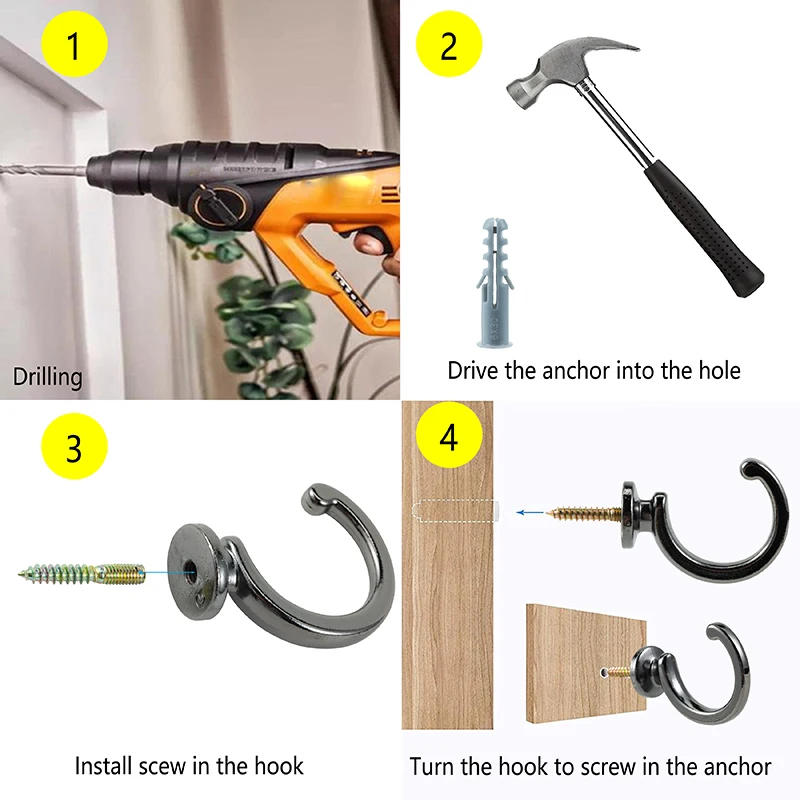 1

Drilling

2

Drive the anchor into the hole

3

Install scew in the hook

4

Turn the hook to screw in the anchor