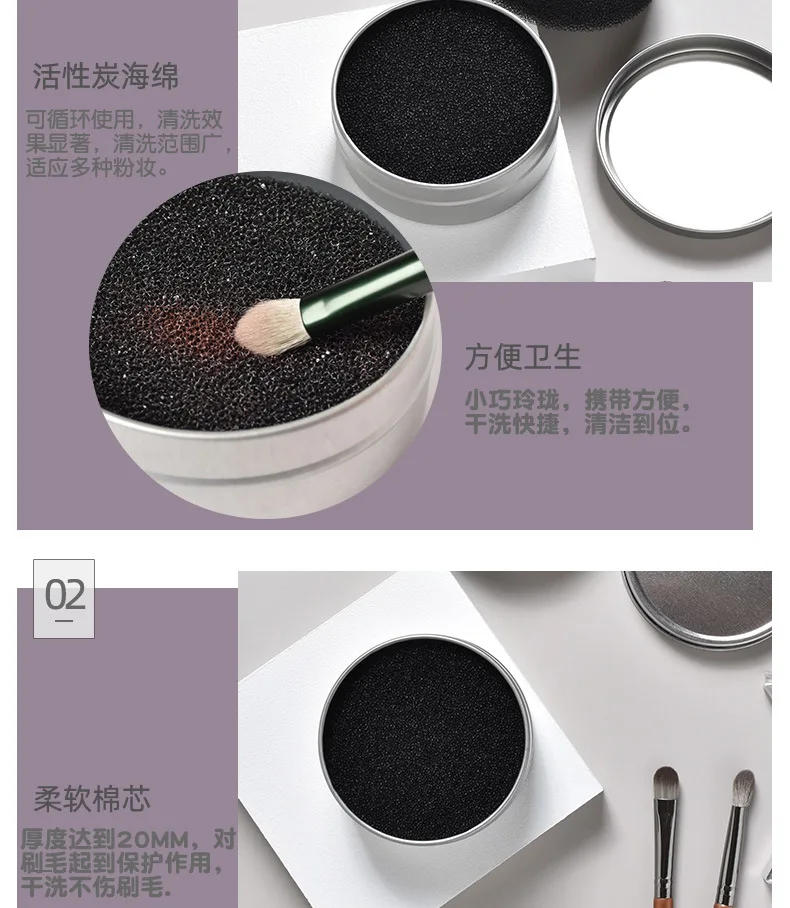 活性炭海绵

可循环使用，清洗效果显著，清洗范围广，适应多种粉妆。

方便卫生

小巧玲珑，携带方便，干洗快捷，清洁到位。

02

柔软棉芯

厚度达到20MM，对刷毛起到保护作用，干洗不伤刷毛.