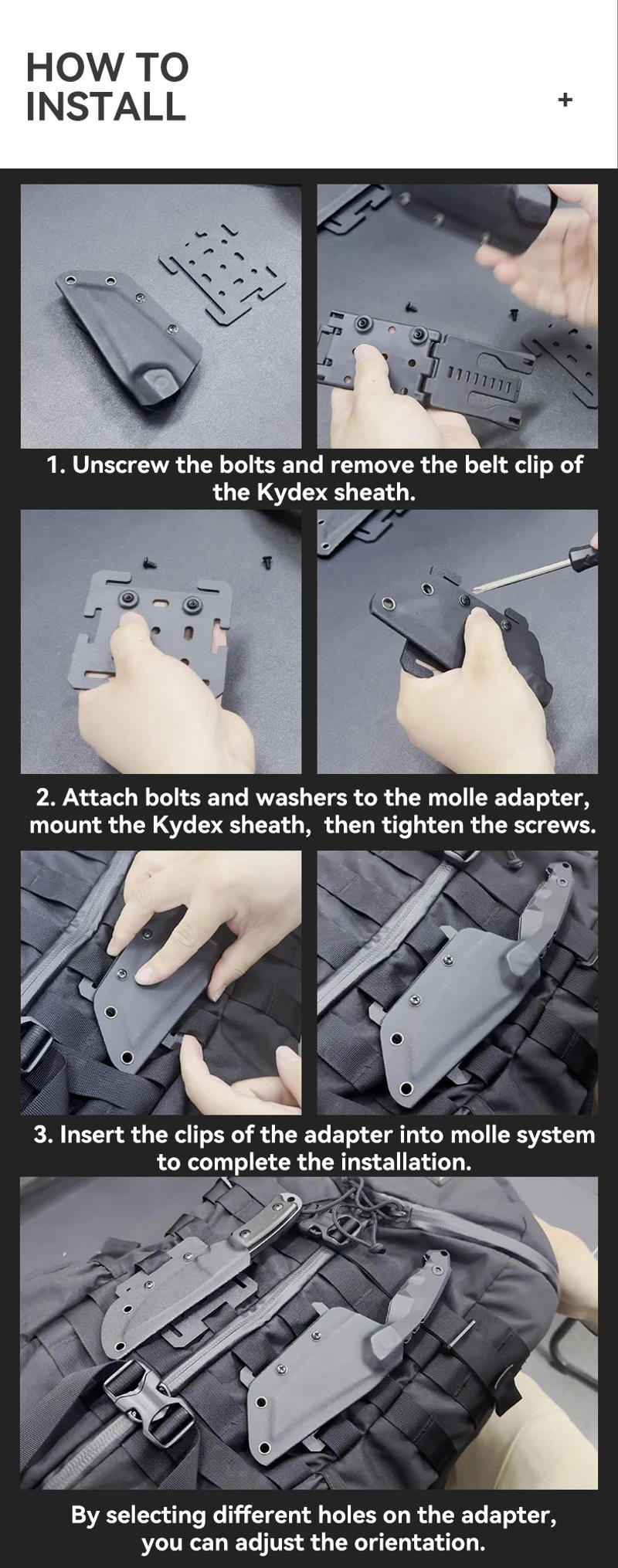 HOW TO INSTALL

+

1. Unscrew the bolts and remove the belt clip of the Kydex sheath.

2. Attach bolts and washers to the molle adapter, mount the Kydex sheath,  then tighten the screws.

3. Insert the clips of the adapter into molle system to complete the installation.

By selecting different holes on the adapter, you can adjust the orientation.