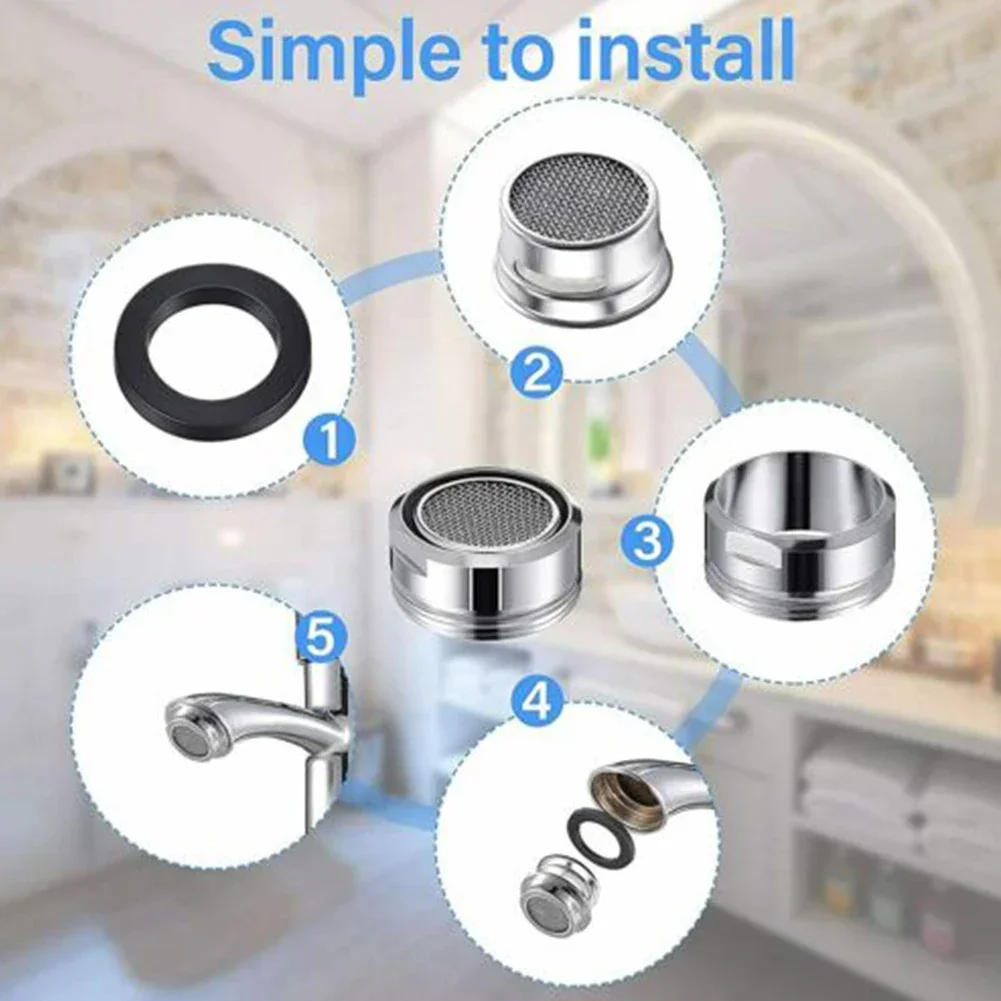 Simple to install

1

2

3

4

5