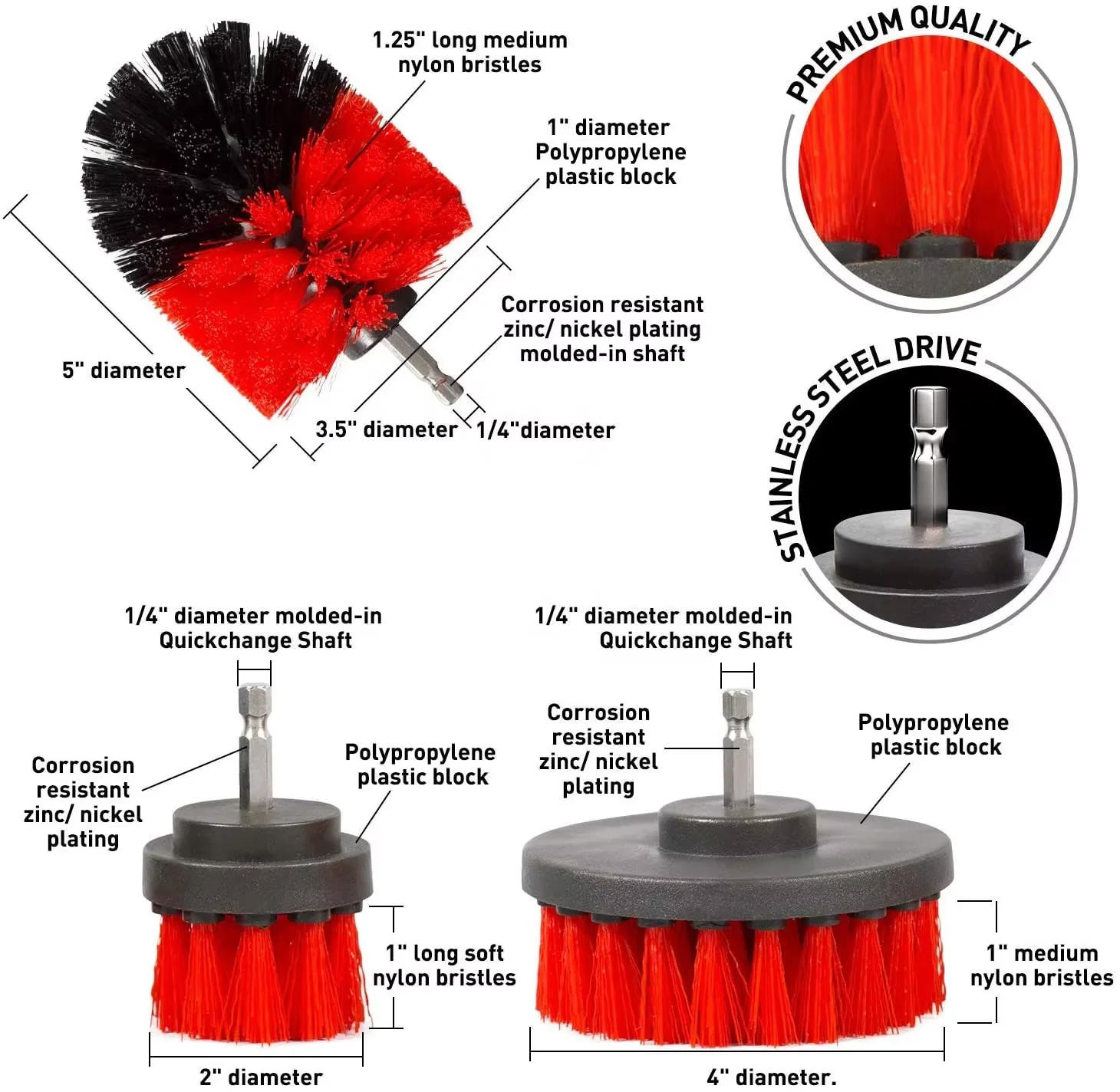 1.25" long medium nylon bristles

1" diameter Polypropylene plastic block

Corrosion resistant zinc/ nickel plating molded-in shaft

5" diameter

3.5" diameter

1/4"diameter

PREMIUM QUALITY

STAINLESS STEEL DRIVE

1/4" diameter molded-in Quickchange Shaft

Corrosion resistant zinc/ nickel plating

Polypropylene plastic block

1" long soft nylon bristles

2" diameter

1/4" diameter molded-in Quickchange Shaft

Corrosion resistant zinc/ nickel plating

Polypropylene plastic block

1" medium nylon bristles

4" diameter.