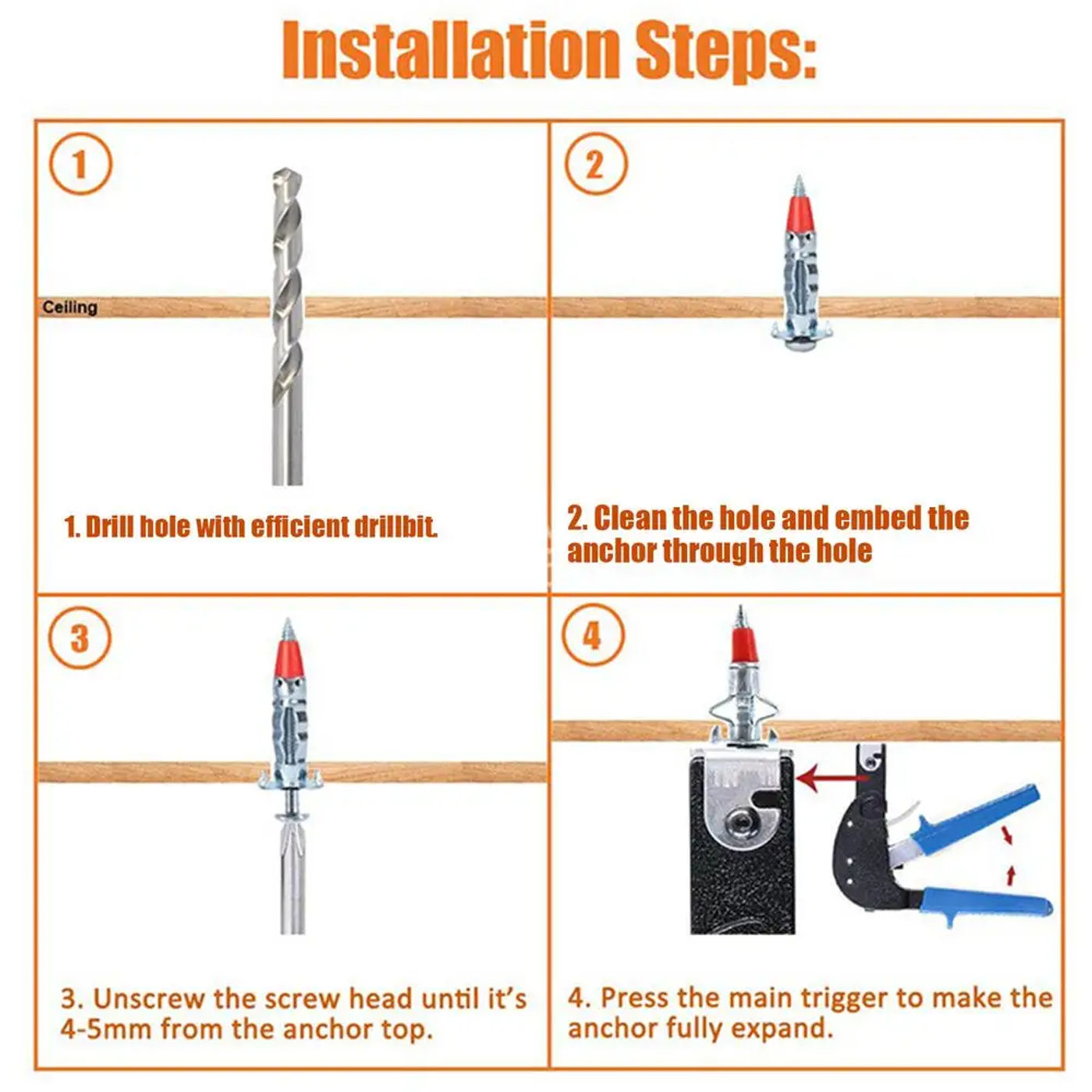 Installation Steps:

1

Ceiling

1. Drill hole with efficient drillbit.

2

2. Clean the hole and embed the anchor through the hole

3

3. Unscrew the screw head until it's 4-5mm from the anchor top.

4

4. Press the main trigger to make the anchor fully expand.