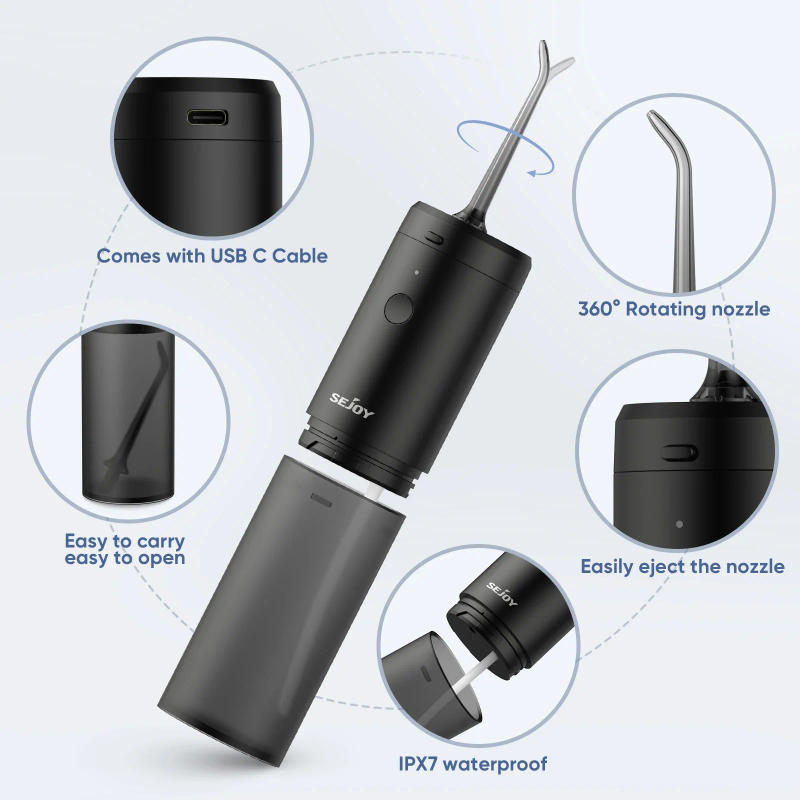 Comes with USB C Cable

360° Rotating nozzle

SEJOY

Easy to carry easy to open

Easily eject the nozzle

SEJOY

IPX7 waterproof