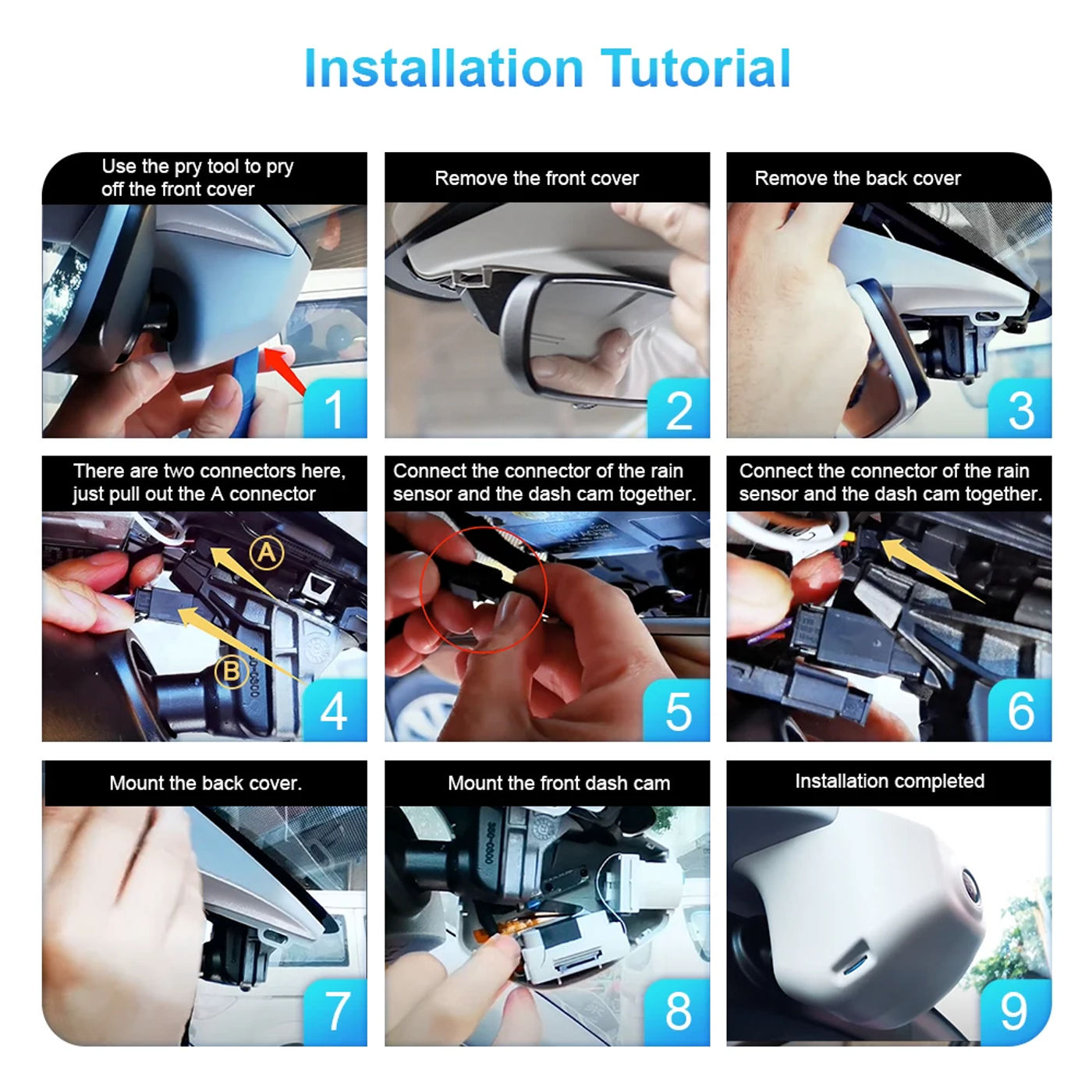 Installation Tutorial

Use the pry tool to pry off the front cover

1

Remove the front cover

2

Remove the back cover

3

There are two connectors here, just pull out the A connector

A

B

4

Connect the connector of the rain sensor and the dash cam together.

5

Connect the connector of the rain sensor and the dash cam together.

6

Mount the back cover.

7

Mount the front dash cam

8

Installation completed

9