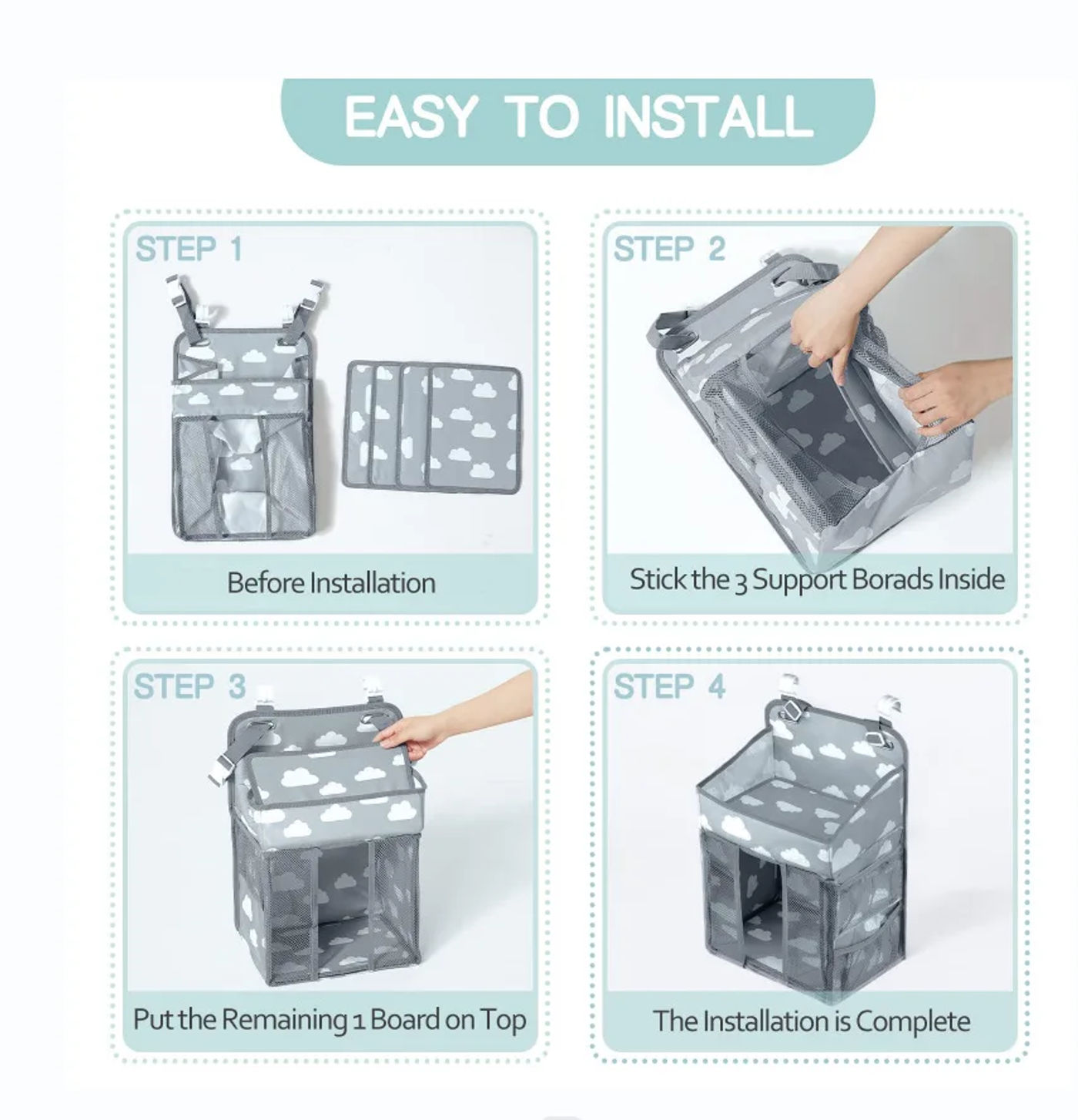 EASY TO INSTALL

STEP 1

Before Installation

STEP 2

Stick the 3 Support Borads Inside

STEP 3

Put the Remaining 1 Board on Top

STEP 4

The Installation is Complete