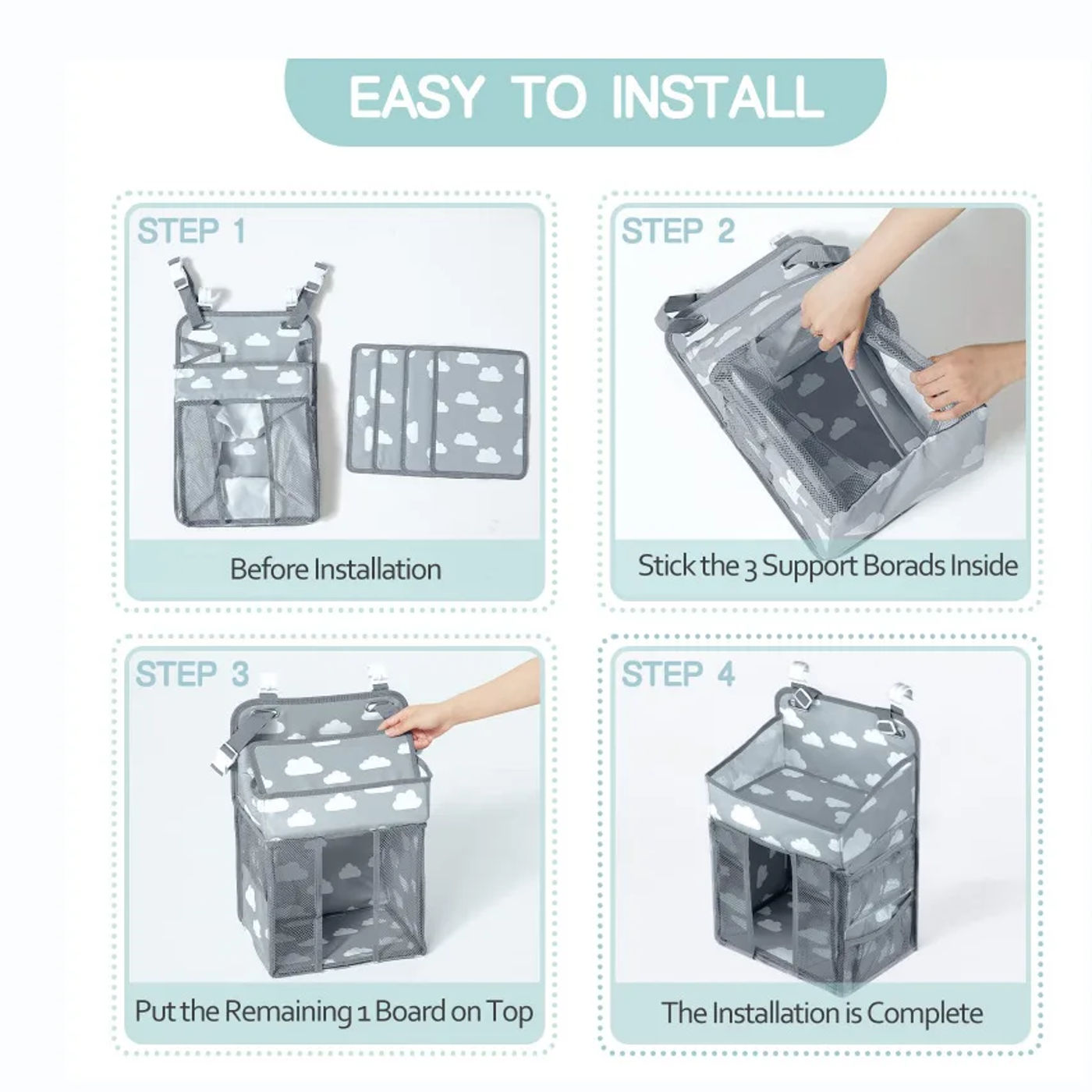 EASY TO INSTALL

STEP 1

Before Installation

STEP 2

Stick the 3 Support Borads Inside

STEP 3

Put the Remaining 1 Board on Top

STEP 4

The Installation is Complete