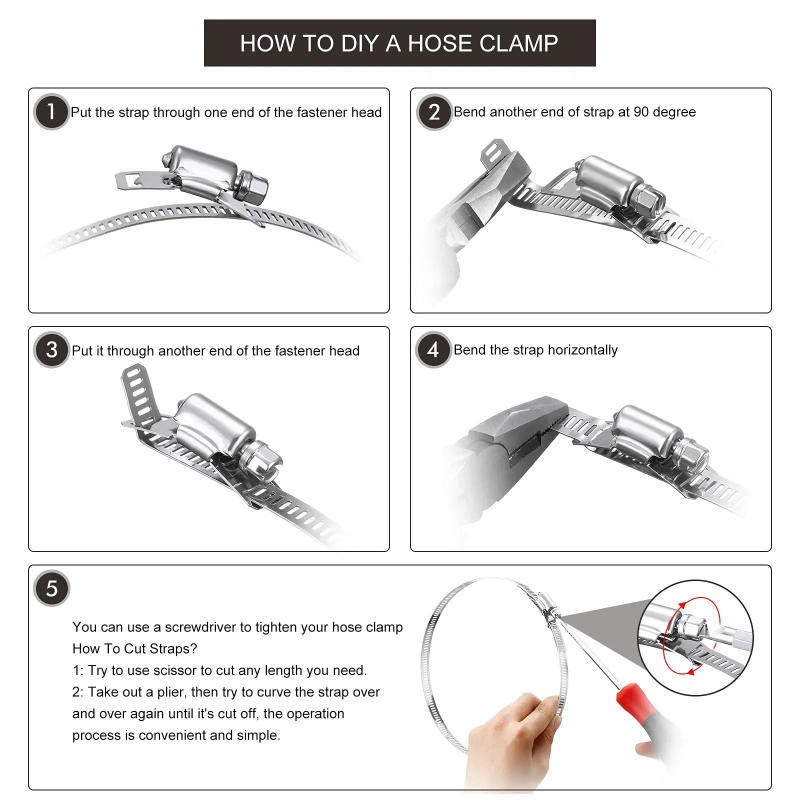 HOW TO DIY A HOSE CLAMP

1 Put the strap through one end of the fastener head

2 Bend another end of strap at 90 degree

3 Put it through another end of the fastener head

4 Bend the strap horizontally

5

You can use a screwdriver to tighten your hose clamp
How To Cut Straps?
1: Try to use scissor to cut any length you need.
2: Take out a plier, then try to curve the strap over and over again until it's cut off, the operation process is convenient and simple.