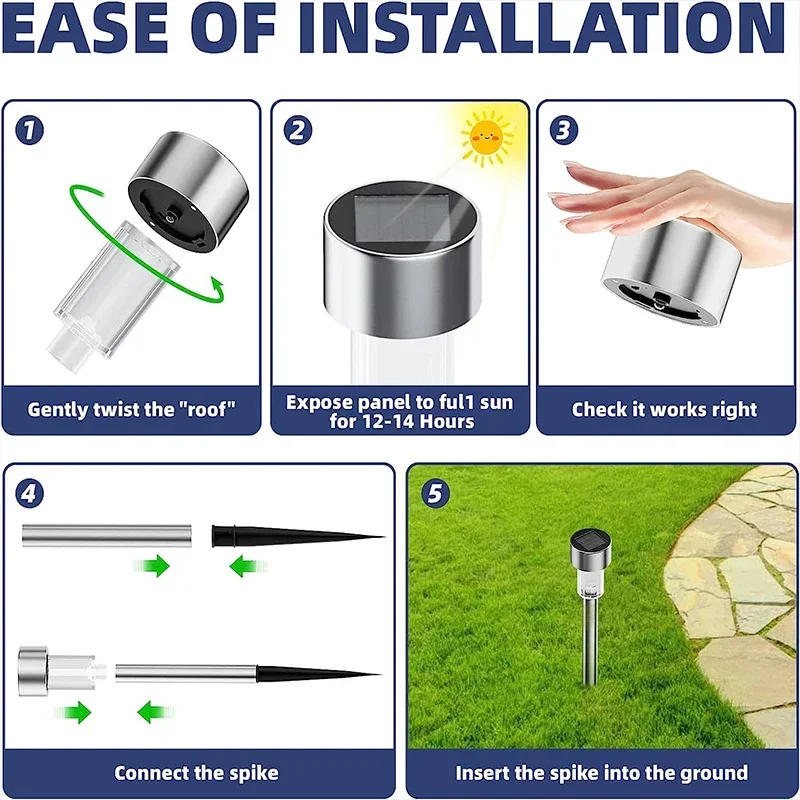 EASE OF INSTALLATION

1
Gently twist the "roof"

2
Expose panel to ful1 sun for 12-14 Hours

3
Check it works right

4
Connect the spike

5
Insert the spike into the ground