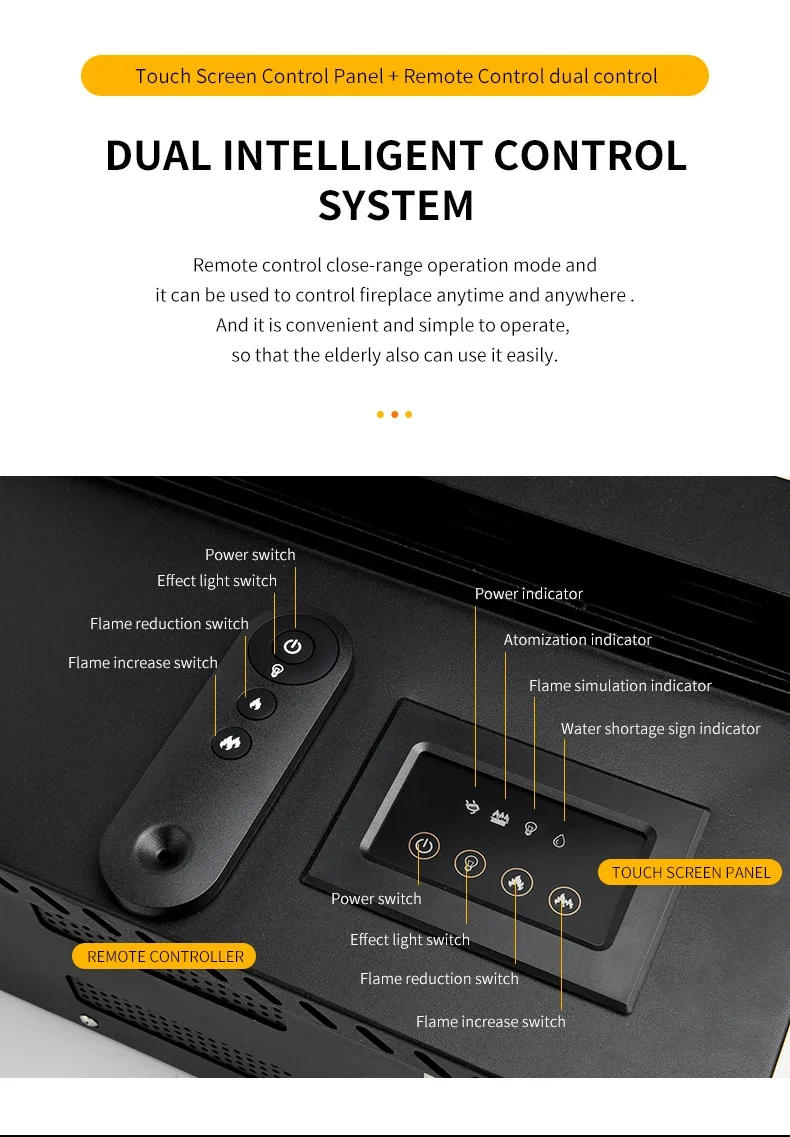 Touch Screen Control Panel + Remote Control dual control

DUAL INTELLIGENT CONTROL SYSTEM

Remote control close-range operation mode and it can be used to control fireplace anytime and anywhere . And it is convenient and simple to operate, so that the elderly also can use it easily.

Power switch
Effect light switch
Flame reduction switch
Flame increase switch

Power indicator
Atomization indicator
Flame simulation indicator
Water shortage sign indicator

TOUCH SCREEN PANEL

Power switch
Effect light switch
Flame reduction switch
Flame increase switch

REMOTE CONTROLLER