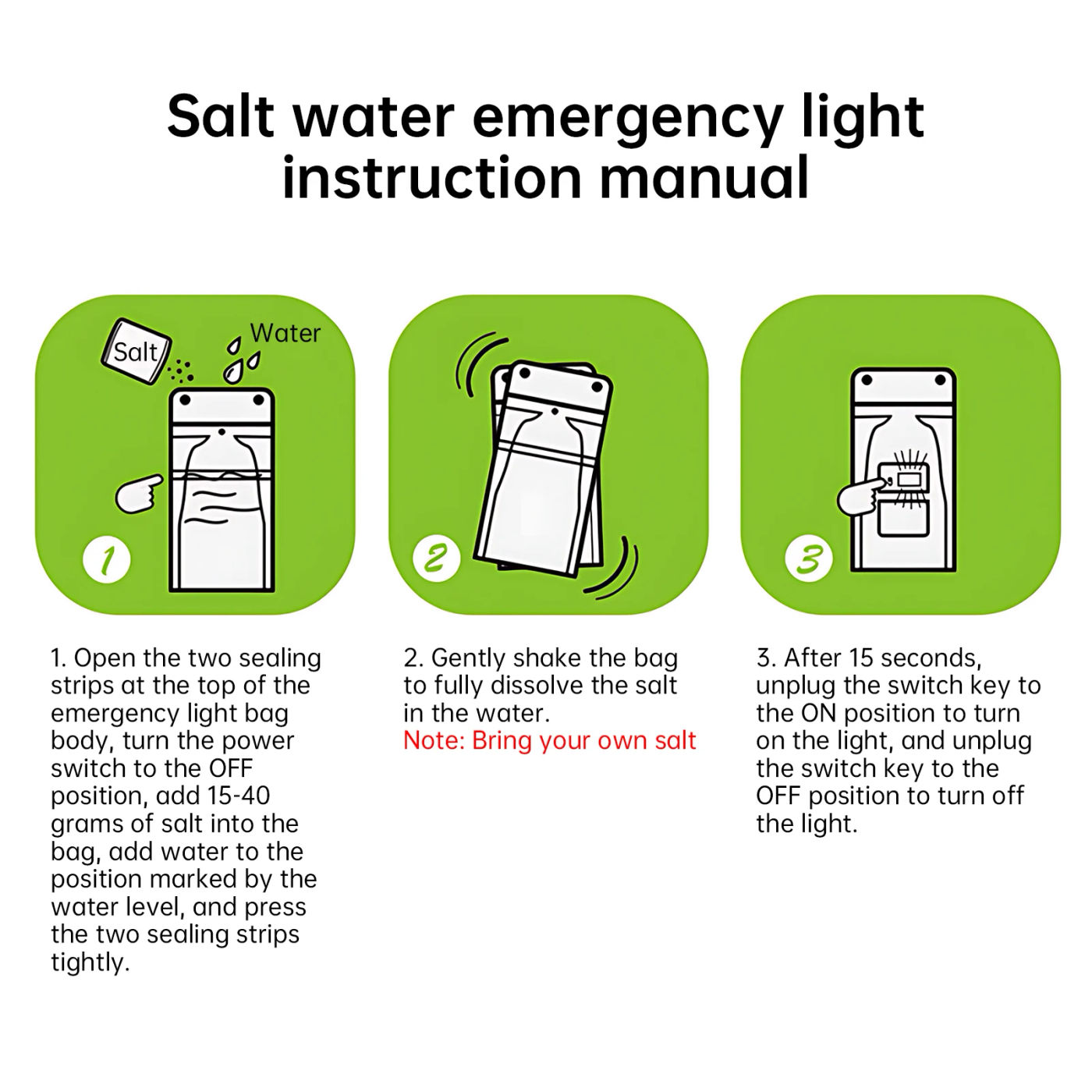 Salt water emergency light instruction manual

Salt

Water

1

2

3

1. Open the two sealing strips at the top of the emergency light bag body, turn the power switch to the OFF position, add 15-40 grams of salt into the bag, add water to the position marked by the water level, and press the two sealing strips tightly.

2. Gently shake the bag to fully dissolve the salt in the water.
Note: Bring your own salt

3. After 15 seconds, unplug the switch key to the ON position to turn on the light, and unplug the switch key to the OFF position to turn off the light.