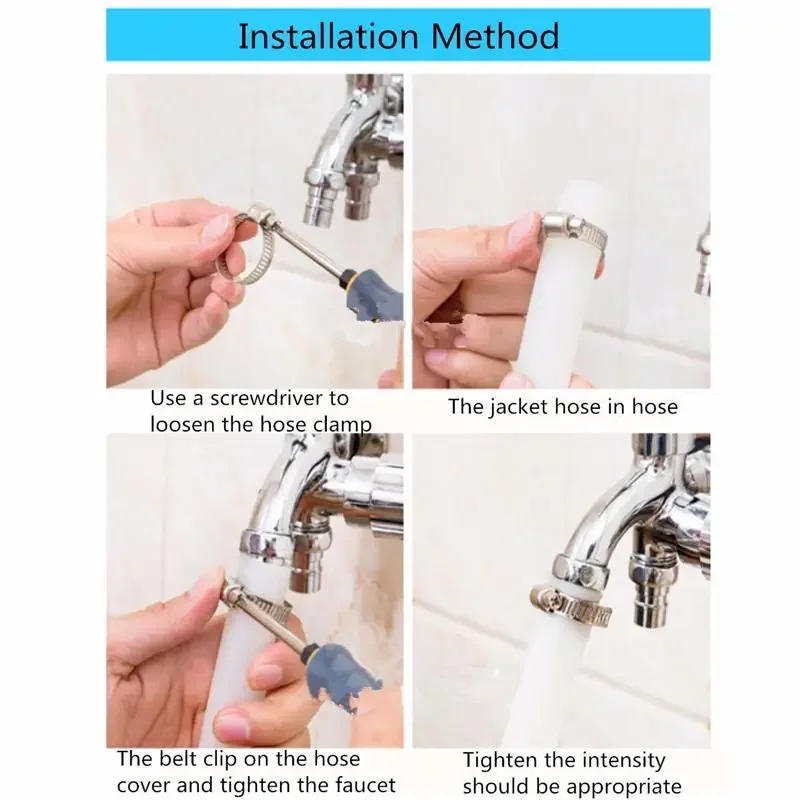 Installation Method

Use a screwdriver to loosen the hose clamp

The jacket hose in hose

The belt clip on the hose cover and tighten the faucet

Tighten the intensity should be appropriate