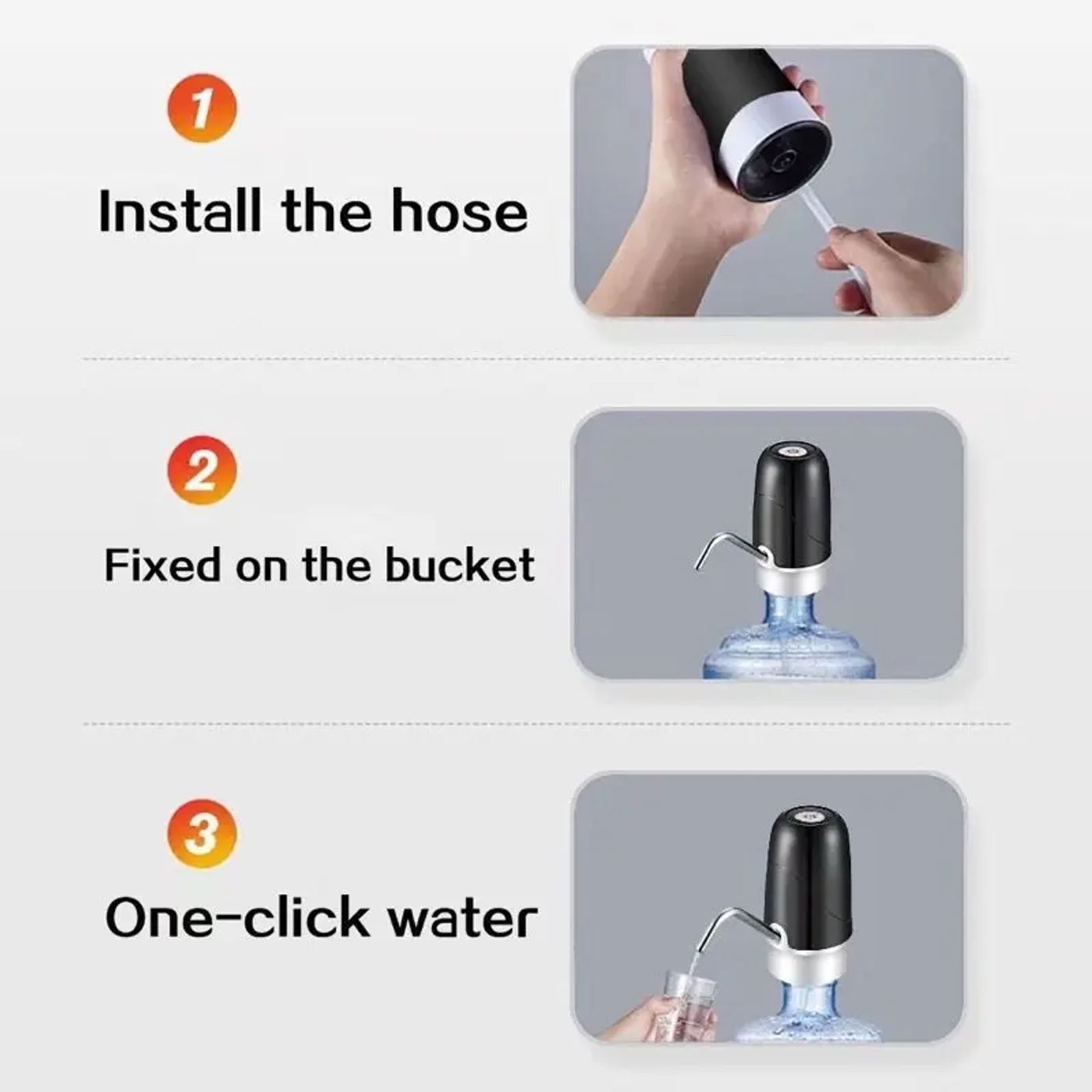 1

Install the hose

2

Fixed on the bucket

3

One-click water