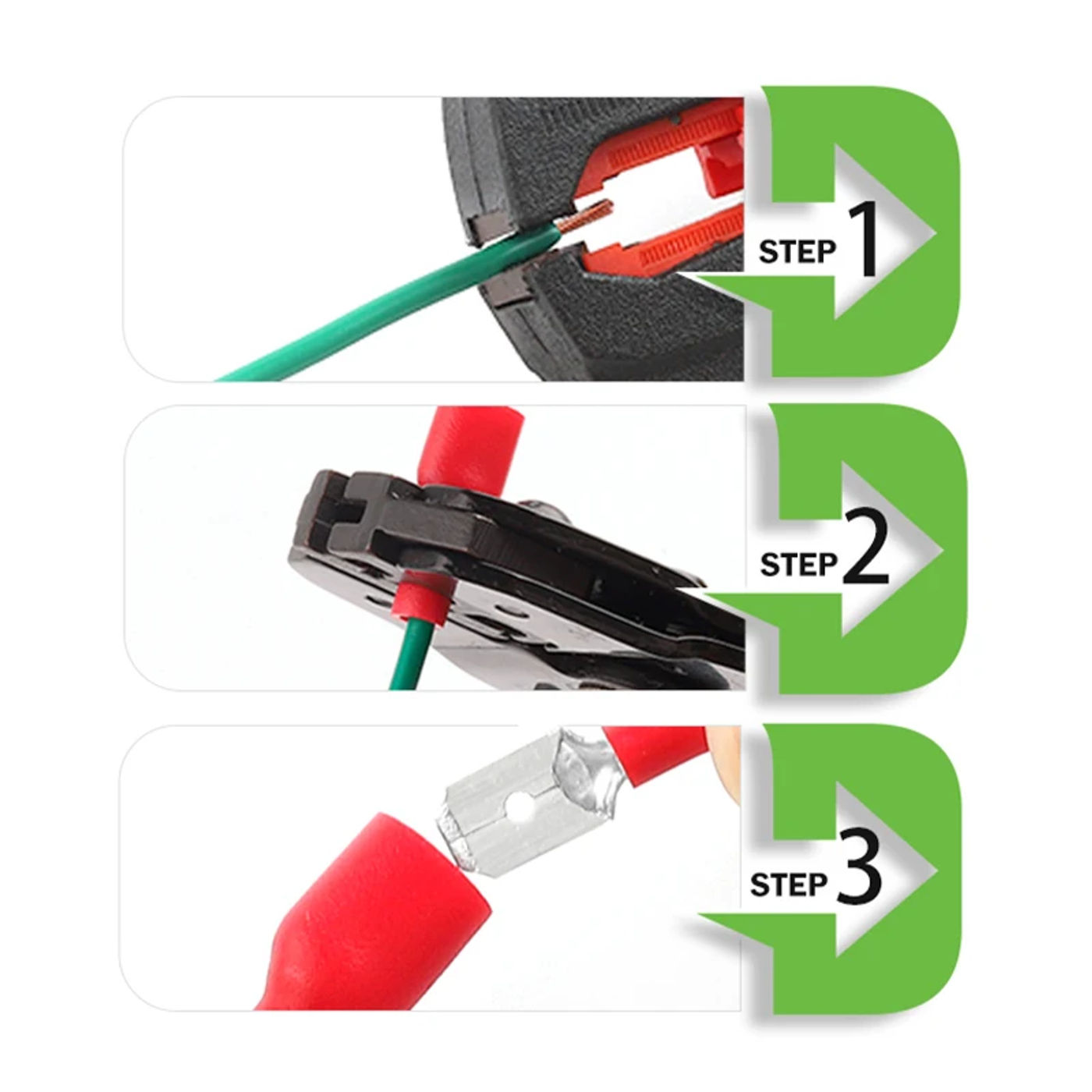 STEP 1

STEP 2

STEP 3