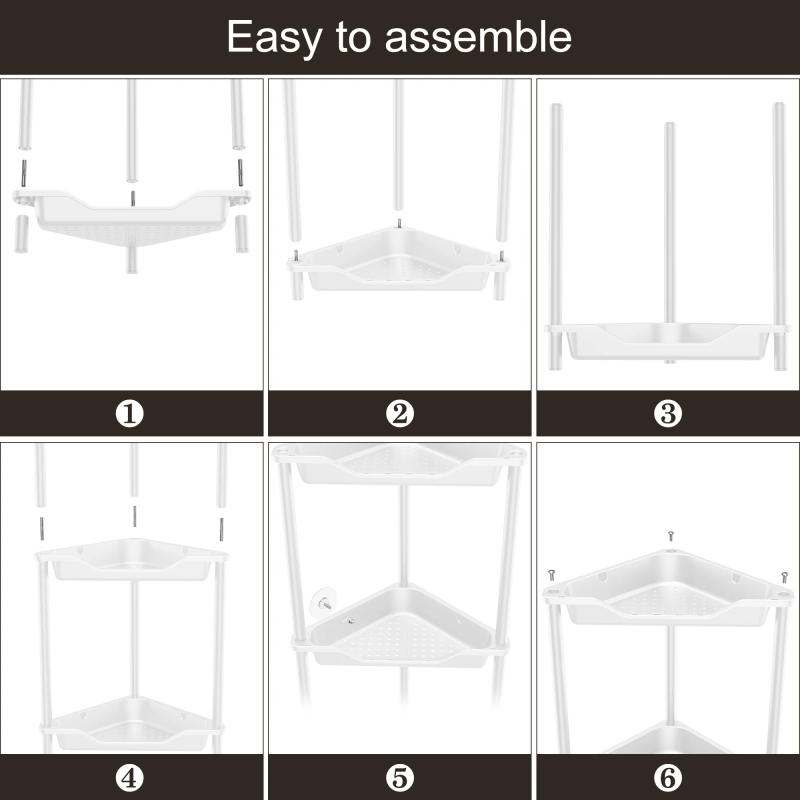 Easy to assemble

❶

❷

❸

❹

❺

❻