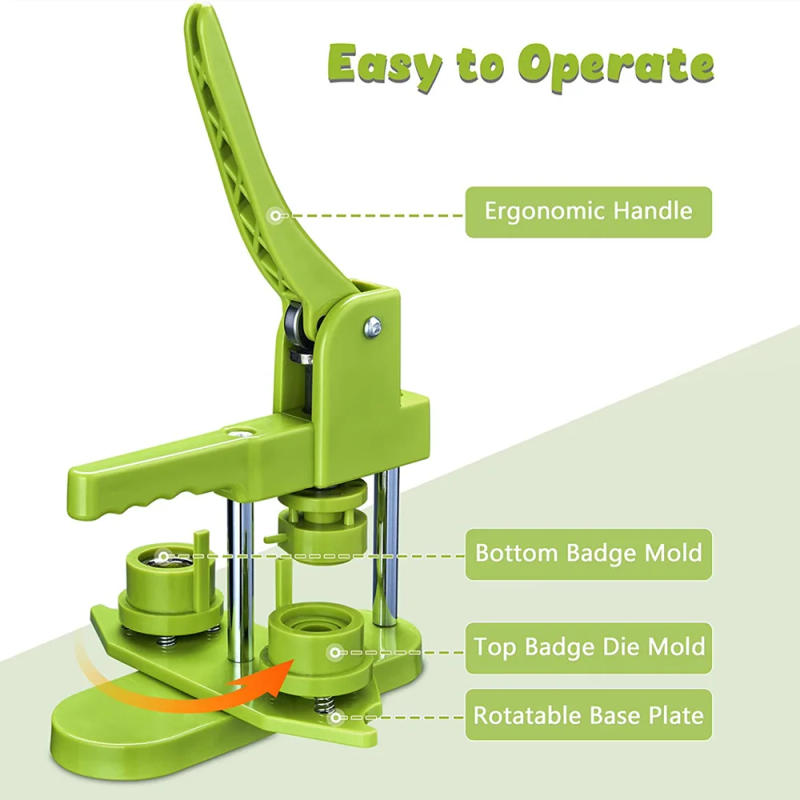 Easy to Operate

Ergonomic Handle

Bottom Badge Mold

Top Badge Die Mold

Rotatable Base Plate