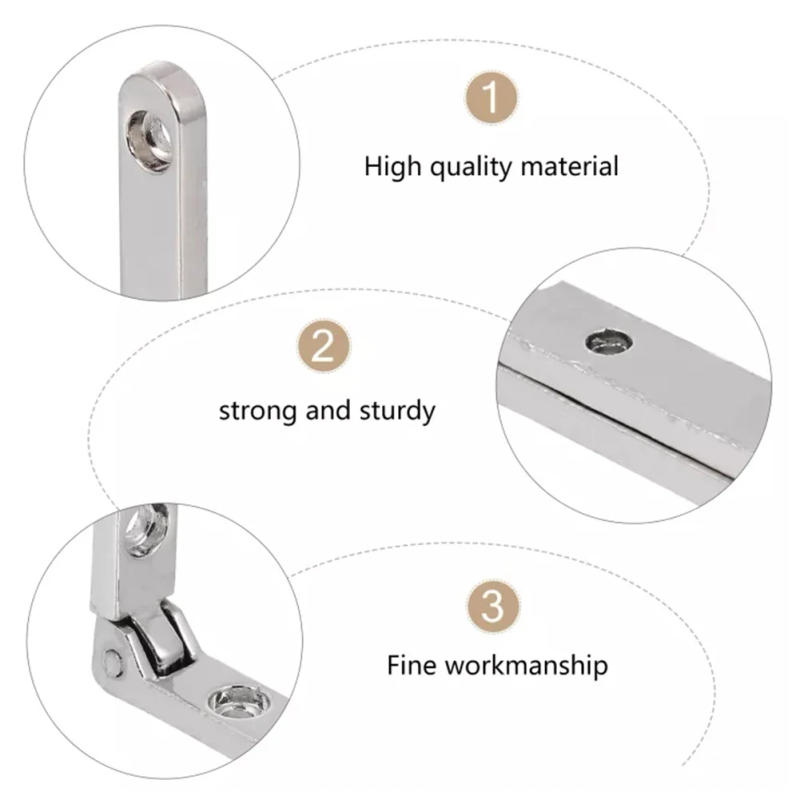 1

High quality material

2

strong and sturdy

3

Fine workmanship