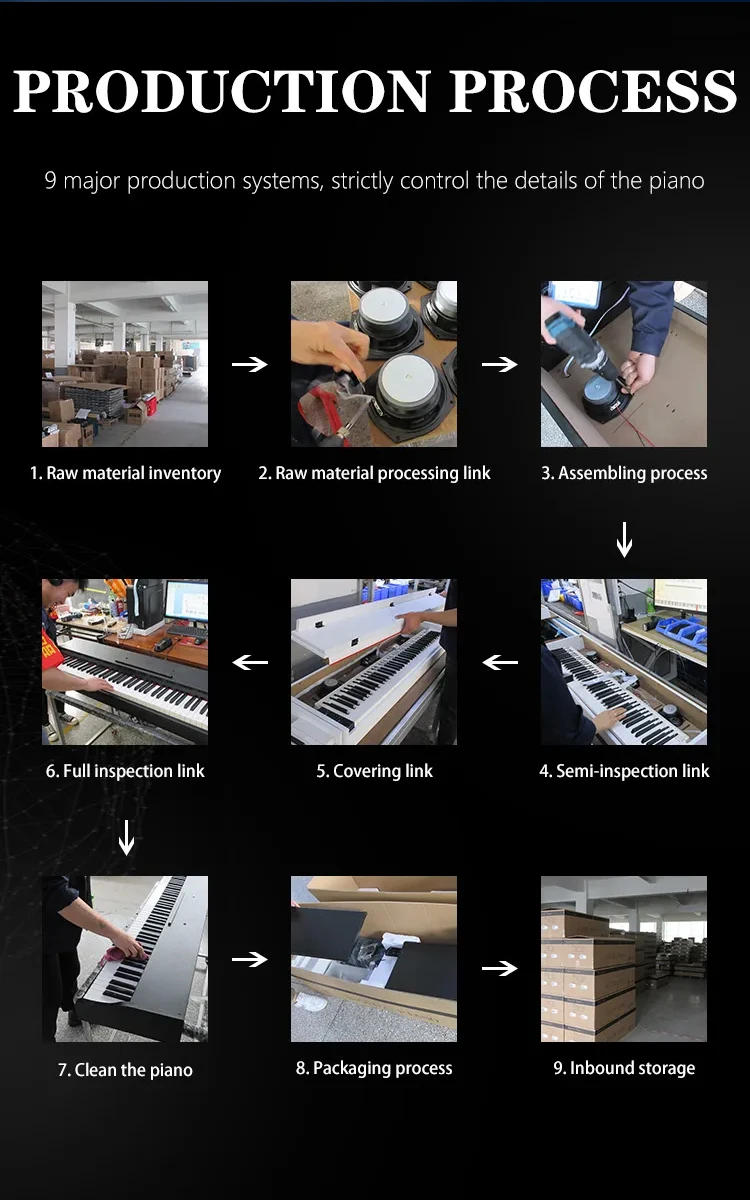 PRODUCTION PROCESS

9 major production systems, strictly control the details of the piano

1. Raw material inventory

2. Raw material processing link

3. Assembling process

4. Semi-inspection link

5. Covering link

6. Full inspection link

7. Clean the piano

8. Packaging process

9. Inbound storage