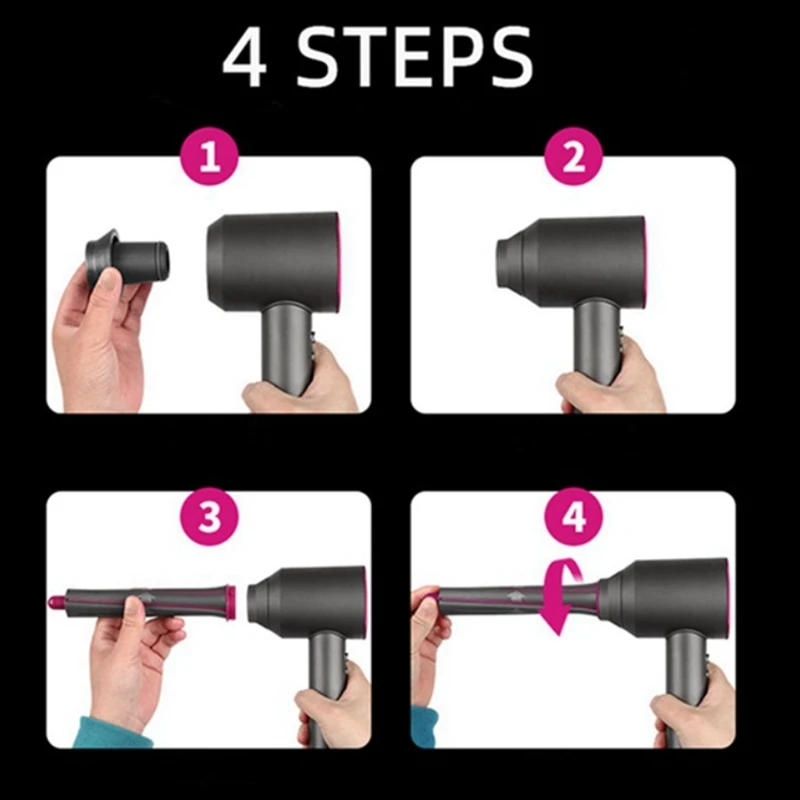 4 STEPS

1

2

3

4