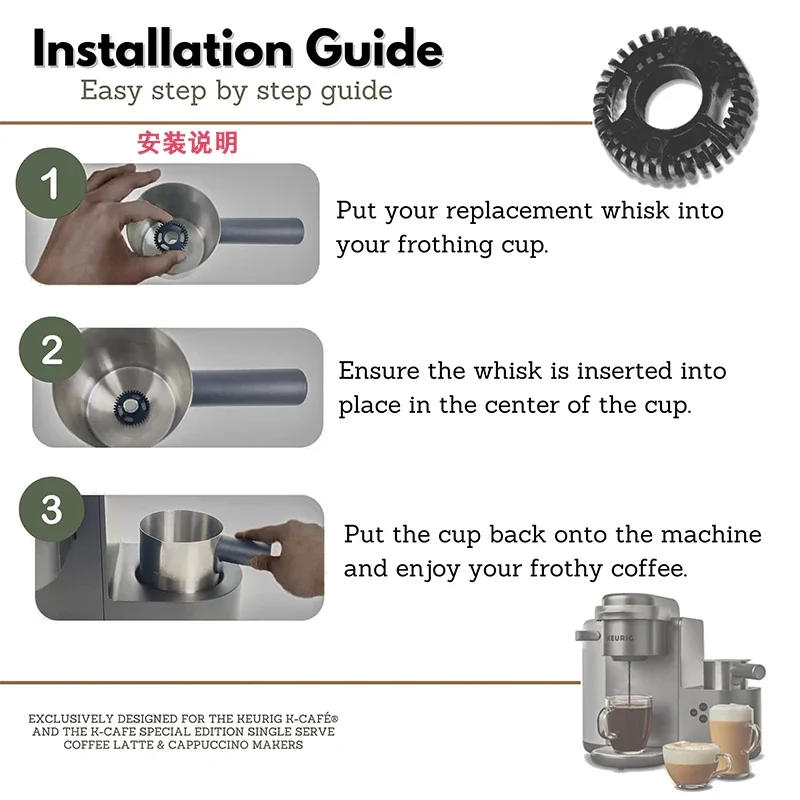 Installation Guide
Easy step by step guide

安装说明

1
Put your replacement whisk into your frothing cup.

2
Ensure the whisk is inserted into place in the center of the cup.

3
Put the cup back onto the machine and enjoy your frothy coffee.

KEURIG

EXCLUSIVELY DESIGNED FOR THE KEURIG K-CAFÉ® AND THE K-CAFE SPECIAL EDITION SINGLE SERVE COFFEE LATTE & CAPPUCCINO MAKERS