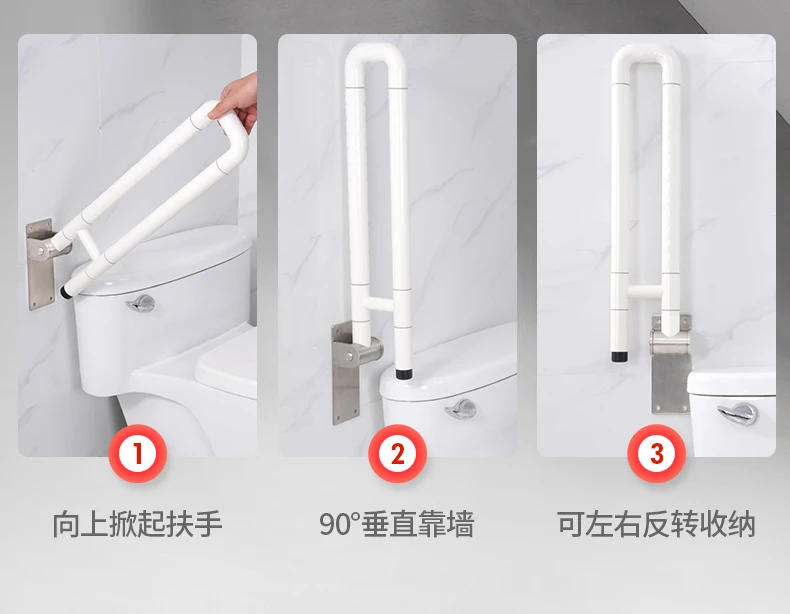 1
向上掀起扶手

2
90°垂直靠墙

3
可左右反转收纳