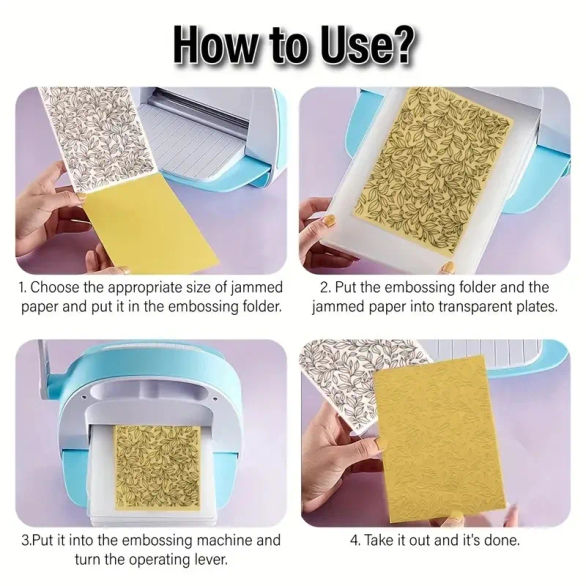 How to Use?

1. Choose the appropriate size of jammed paper and put it in the embossing folder.

2. Put the embossing folder and the jammed paper into transparent plates.

3.Put it into the embossing machine and turn the operating lever.

4. Take it out and it's done.