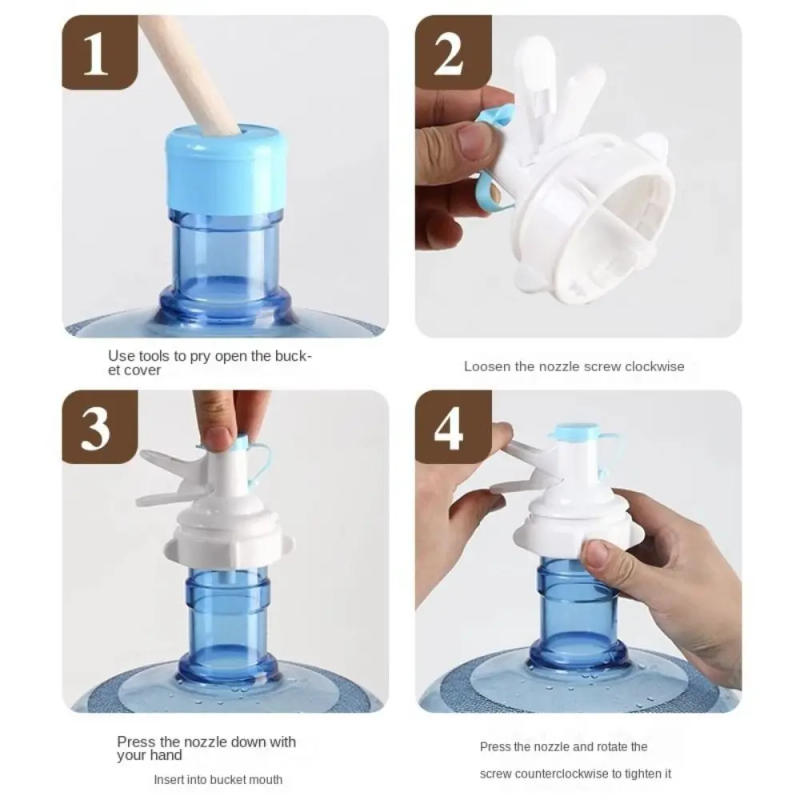 1

Use tools to pry open the bucket cover

2

Loosen the nozzle screw clockwise

3

Press the nozzle down with your hand

Insert into bucket mouth

4

Press the nozzle and rotate the

screw counterclockwise to tighten it