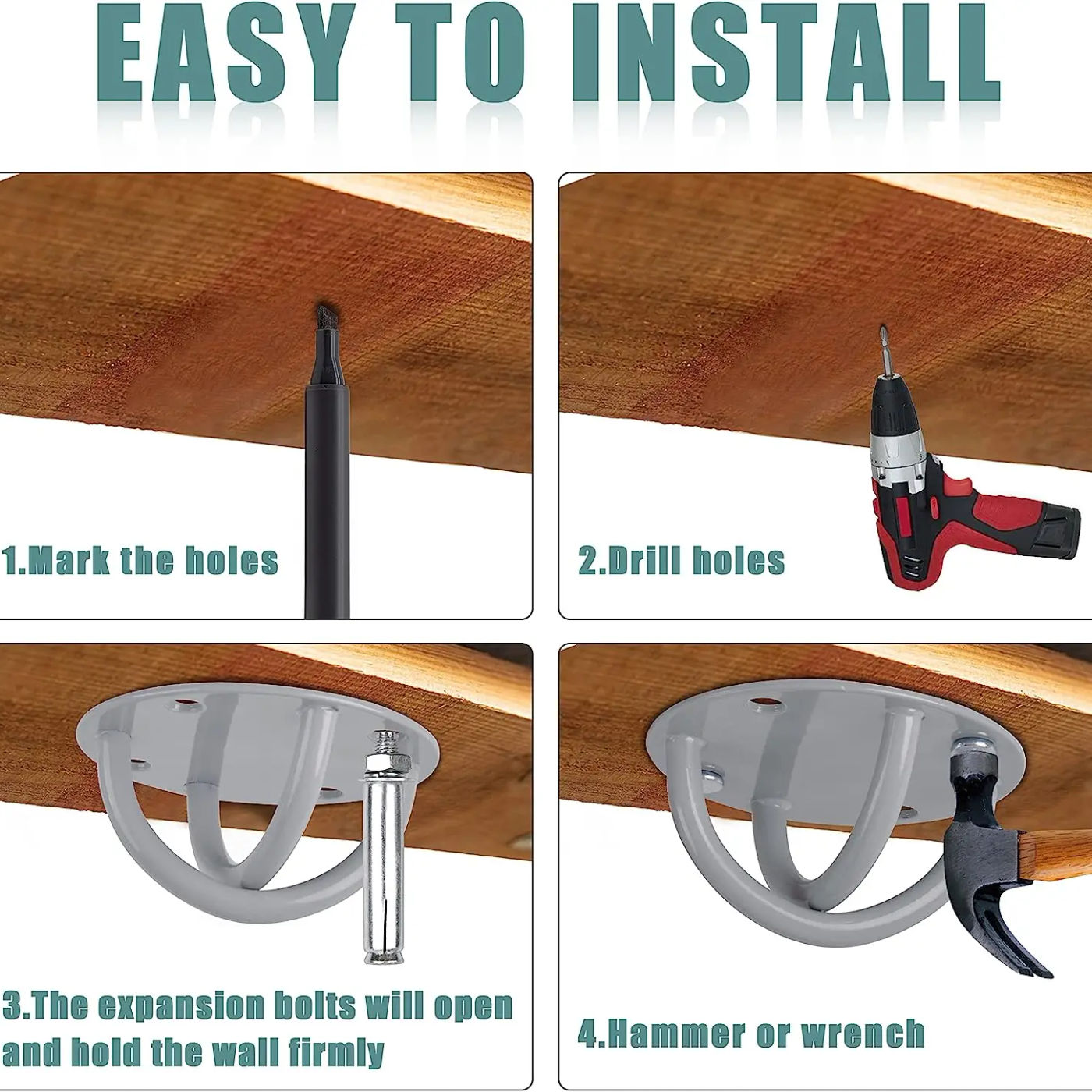 EASY TO INSTALL

1.Mark the holes

2.Drill holes

3.The expansion bolts will open and hold the wall firmly

4.Hammer or wrench