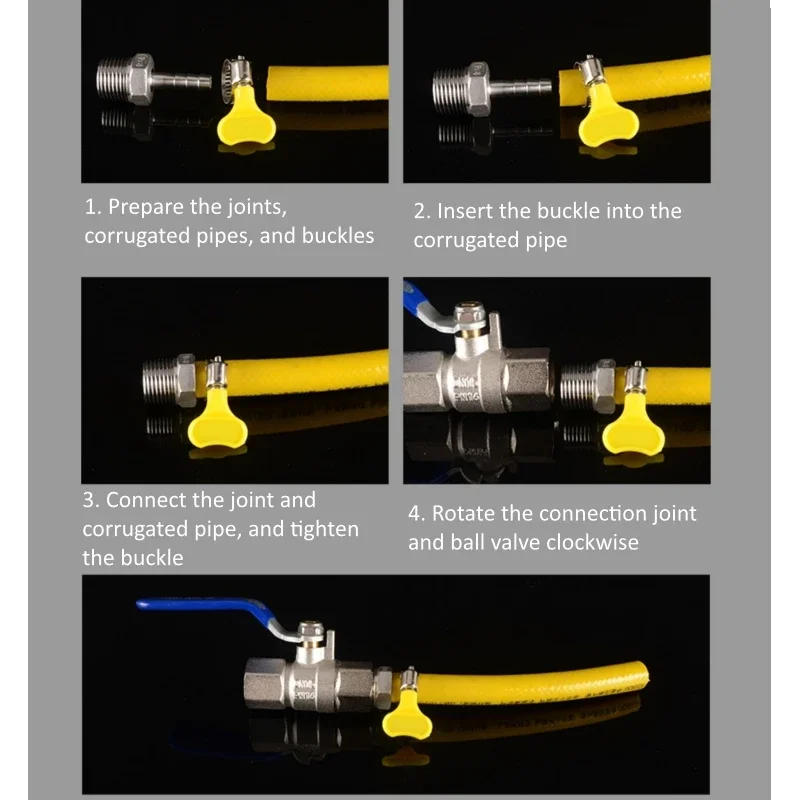 1. Prepare the joints, corrugated pipes, and buckles

2. Insert the buckle into the corrugated pipe

3. Connect the joint and corrugated pipe, and tighten the buckle

4. Rotate the connection joint and ball valve clockwise