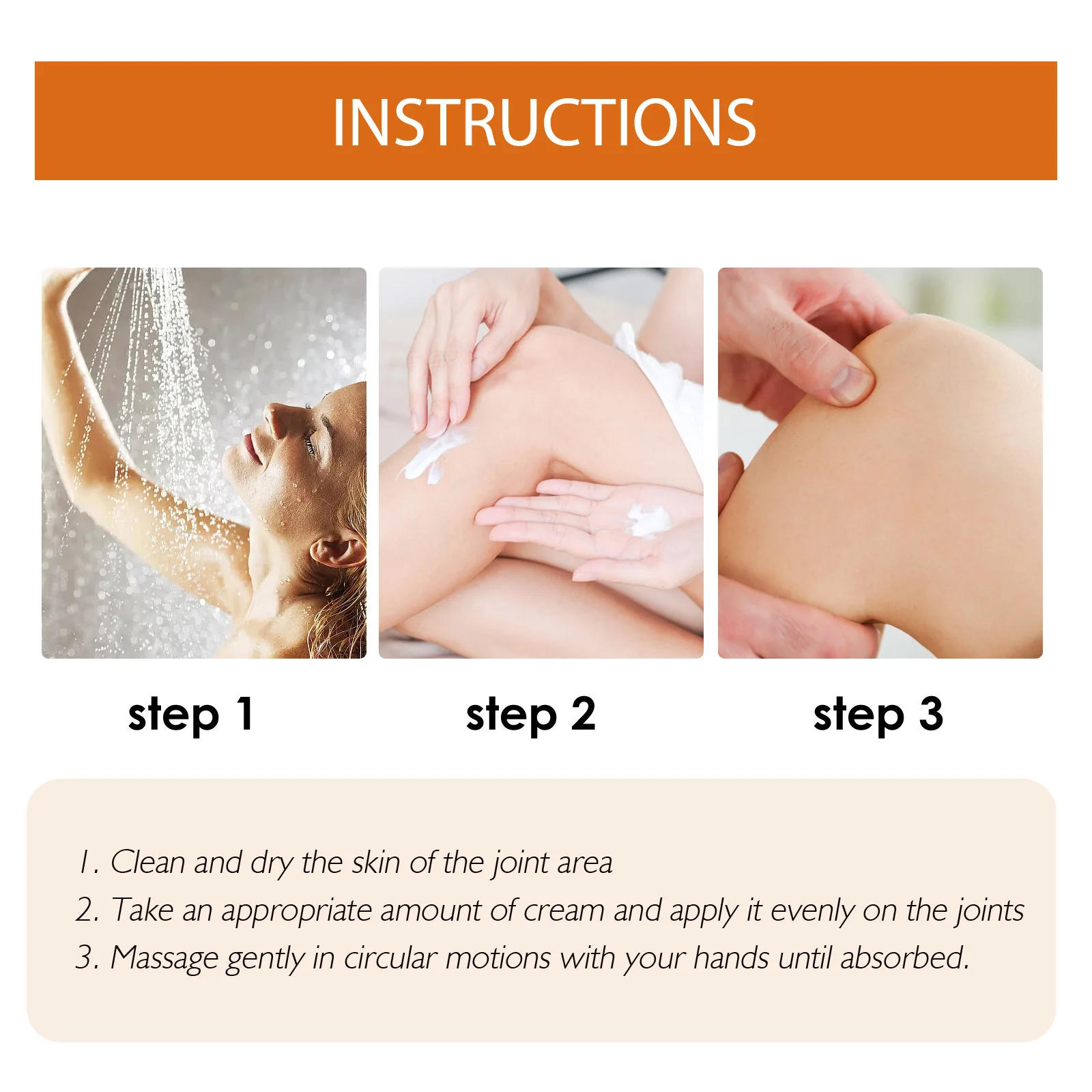 INSTRUCTIONS

step 1

step 2

step 3

1. Clean and dry the skin of the joint area
2. Take an appropriate amount of cream and apply it evenly on the joints
3. Massage gently in circular motions with your hands until absorbed.