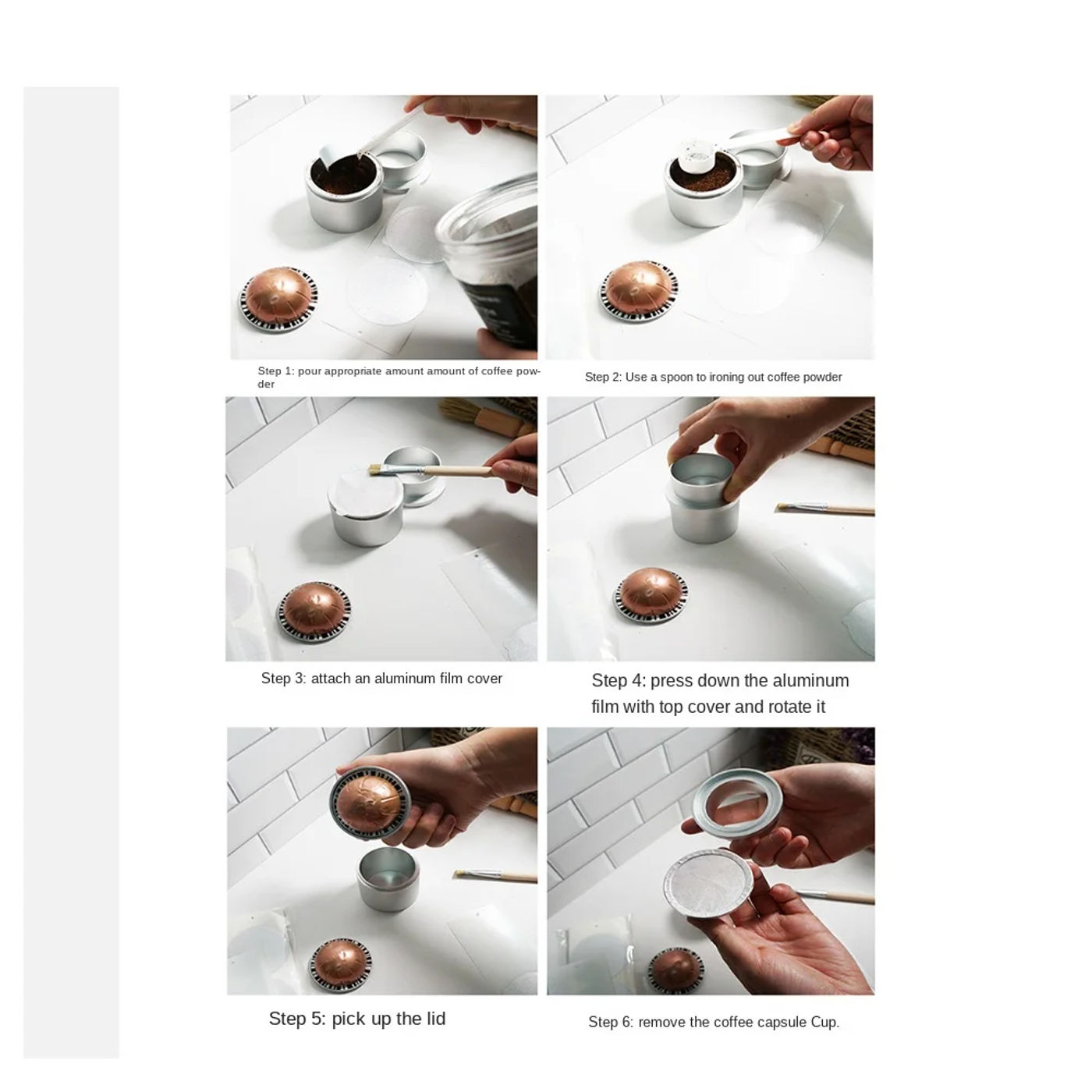 Step 1: pour appropriate amount amount of coffee powder

Step 2: Use a spoon to ironing out coffee powder

Step 3: attach an aluminum film cover

Step 4: press down the aluminum film with top cover and rotate it

Step 5: pick up the lid

Step 6: remove the coffee capsule Cup.