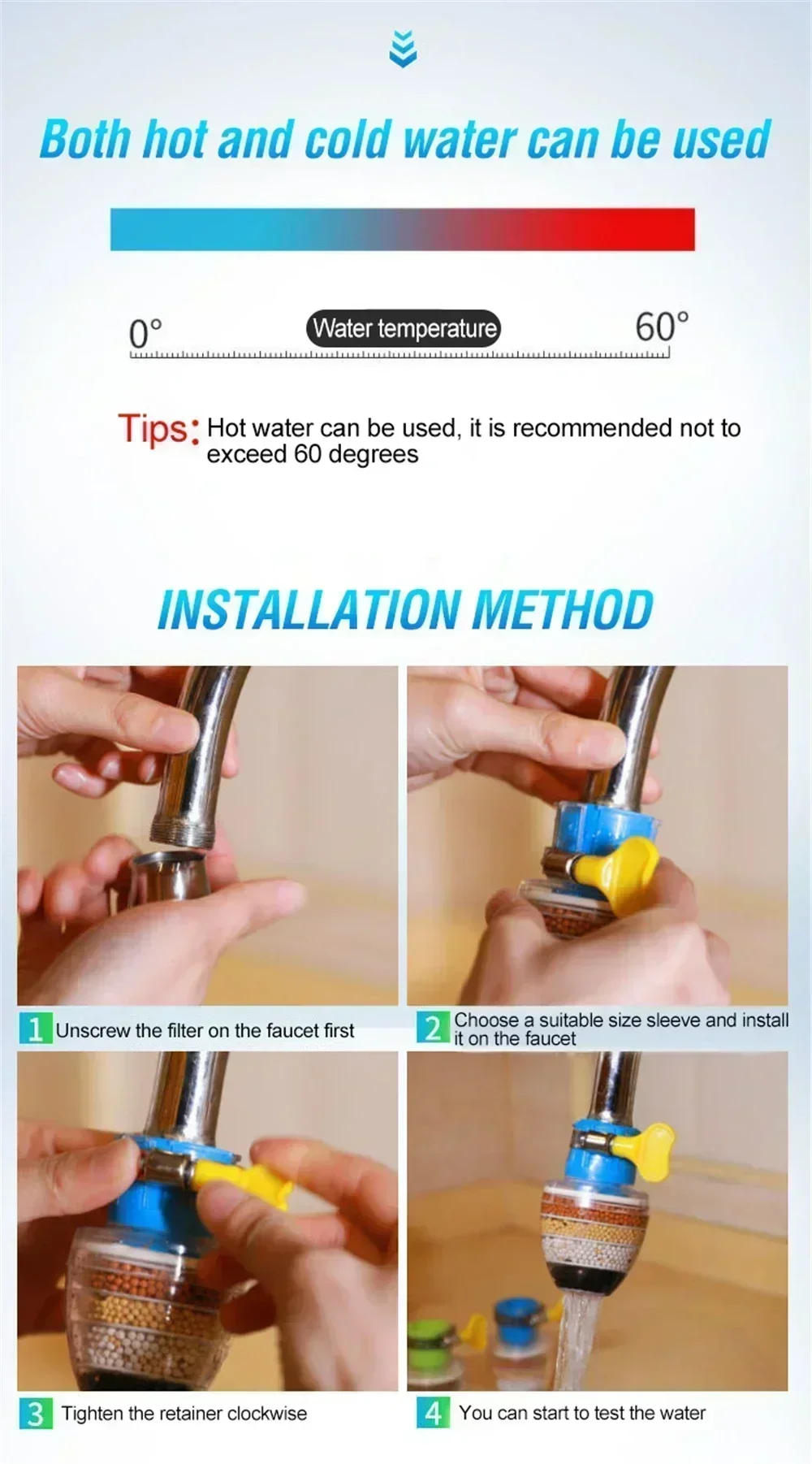 Both hot and cold water can be used

0°

Water temperature

60°

Tips: Hot water can be used, it is recommended not to exceed 60 degrees

INSTALLATION METHOD

1 Unscrew the filter on the faucet first

2 Choose a suitable size sleeve and install it on the faucet

3 Tighten the retainer clockwise

4 You can start to test the water