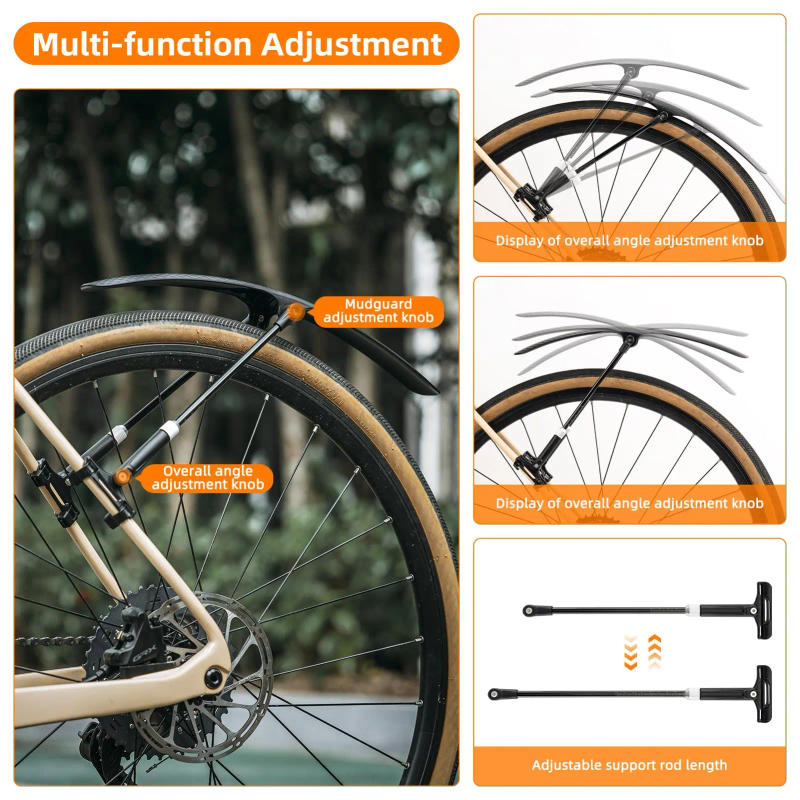 Multi-function Adjustment

Mudguard adjustment knob

Overall angle adjustment knob

Display of overall angle adjustment knob

Display of overall angle adjustment knob

Adjustable support rod length