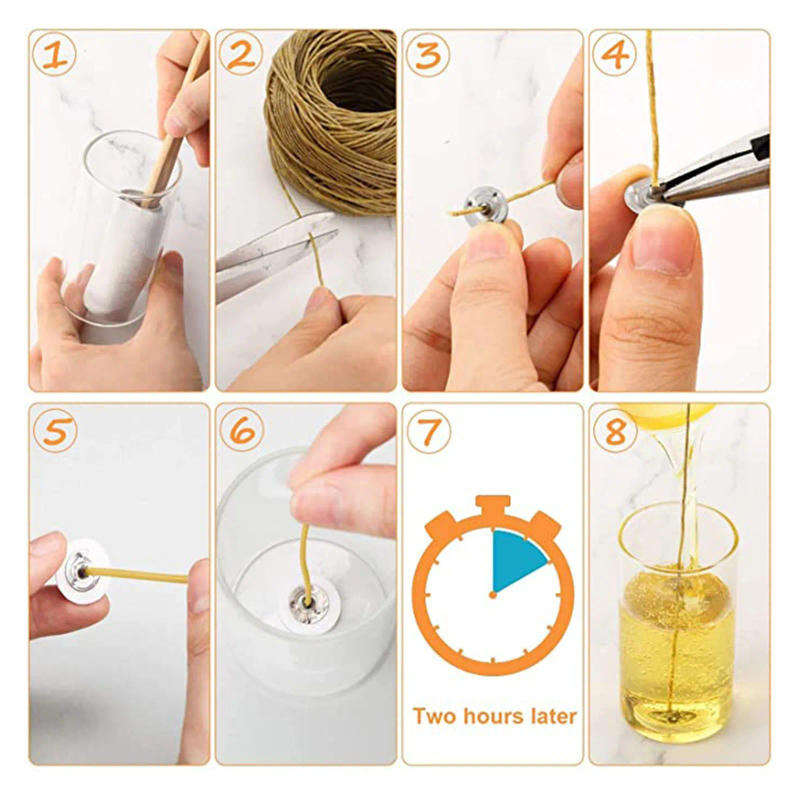 1

2

3

4

5

6

7

Two hours later

8