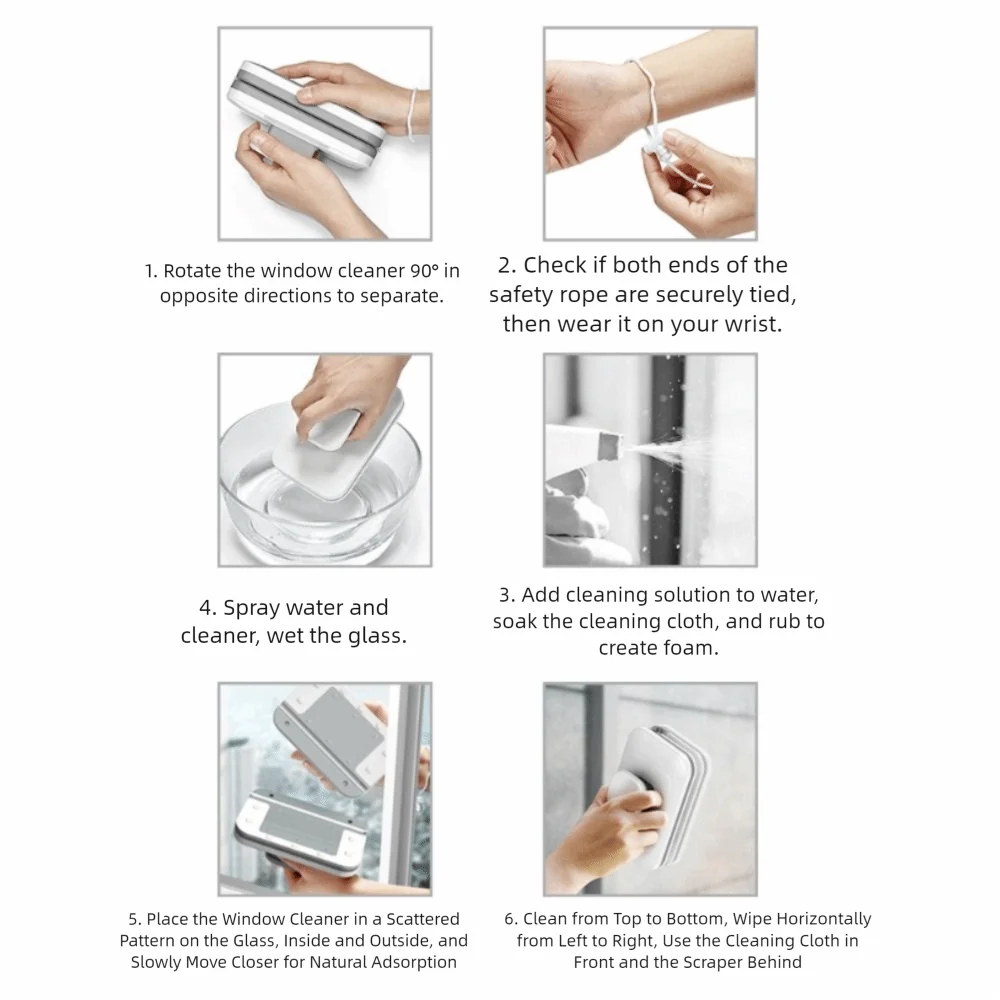 1. Rotate the window cleaner 90° in opposite directions to separate.

2. Check if both ends of the safety rope are securely tied, then wear it on your wrist.

4. Spray water and cleaner, wet the glass.

3. Add cleaning solution to water, soak the cleaning cloth, and rub to create foam.

5. Place the Window Cleaner in a Scattered Pattern on the Glass, Inside and Outside, and Slowly Move Closer for Natural Adsorption

6. Clean from Top to Bottom, Wipe Horizontally from Left to Right, Use the Cleaning Cloth in Front and the Scraper Behind