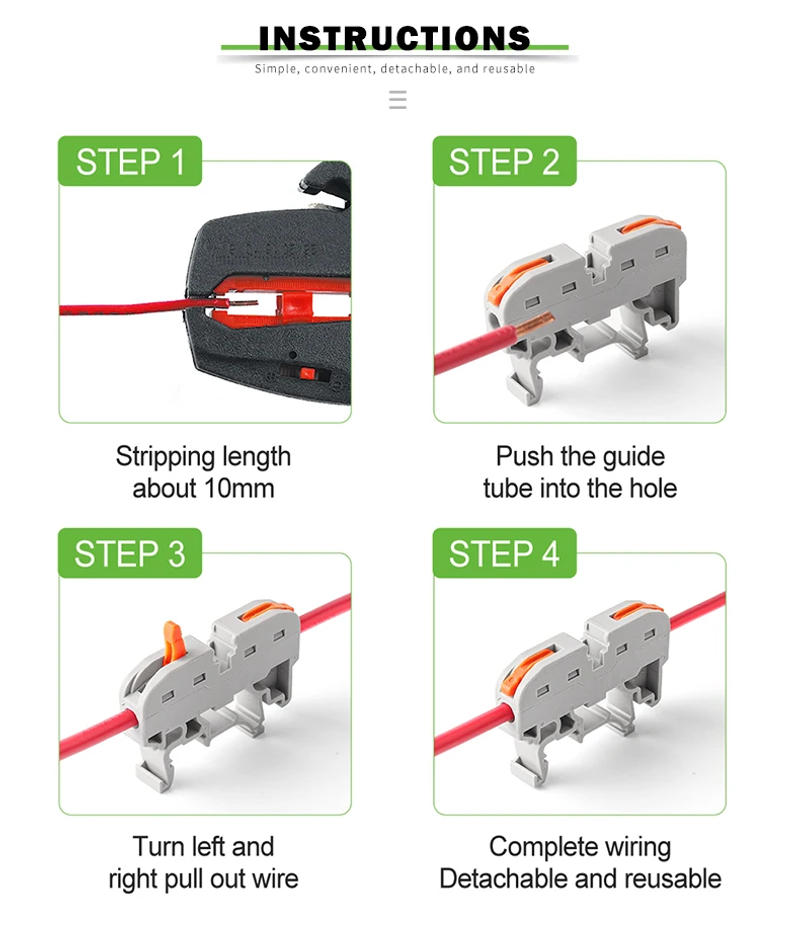 INSTRUCTIONS

Simple, convenient, detachable, and reusable

STEP 1

Stripping length about 10mm

STEP 2

Push the guide tube into the hole

STEP 3

Turn left and right pull out wire

STEP 4

Complete wiring Detachable and reusable