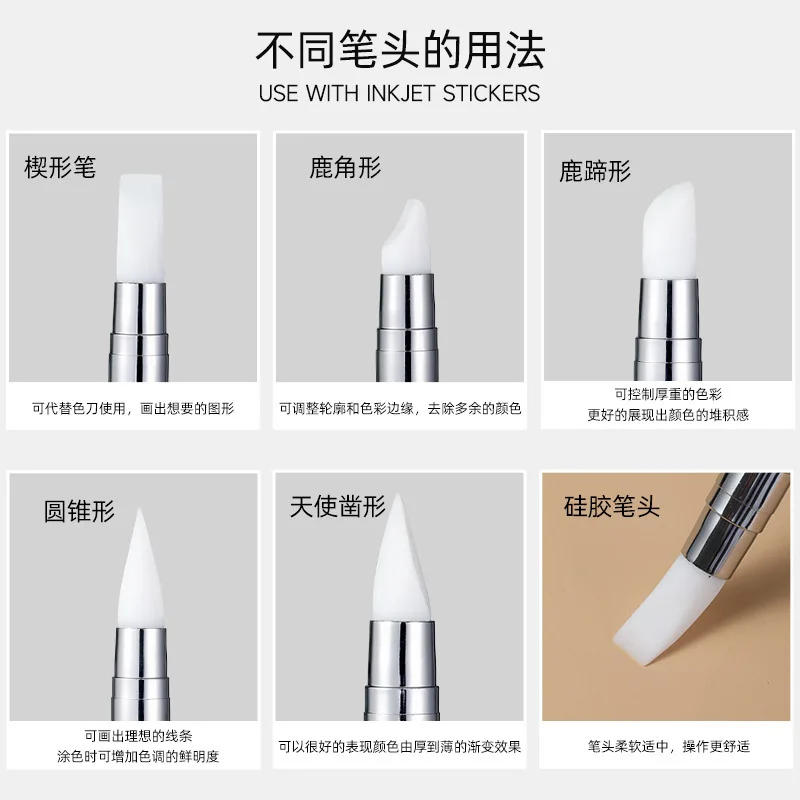 不同笔头的用法
USE WITH INKJET STICKERS

楔形笔
可代替色刀使用，画出想要的图形

鹿角形
可调整轮廓和色彩边缘，去除多余的颜色

鹿蹄形
可控制厚重的色彩
更好的展现出颜色的堆积感

圆锥形
可画出理想的线条
涂色时可增加色调的鲜明度

天使凿形
可以很好的表现颜色由厚到薄的渐变效果

硅胶笔头
笔头柔软适中，操作更舒适