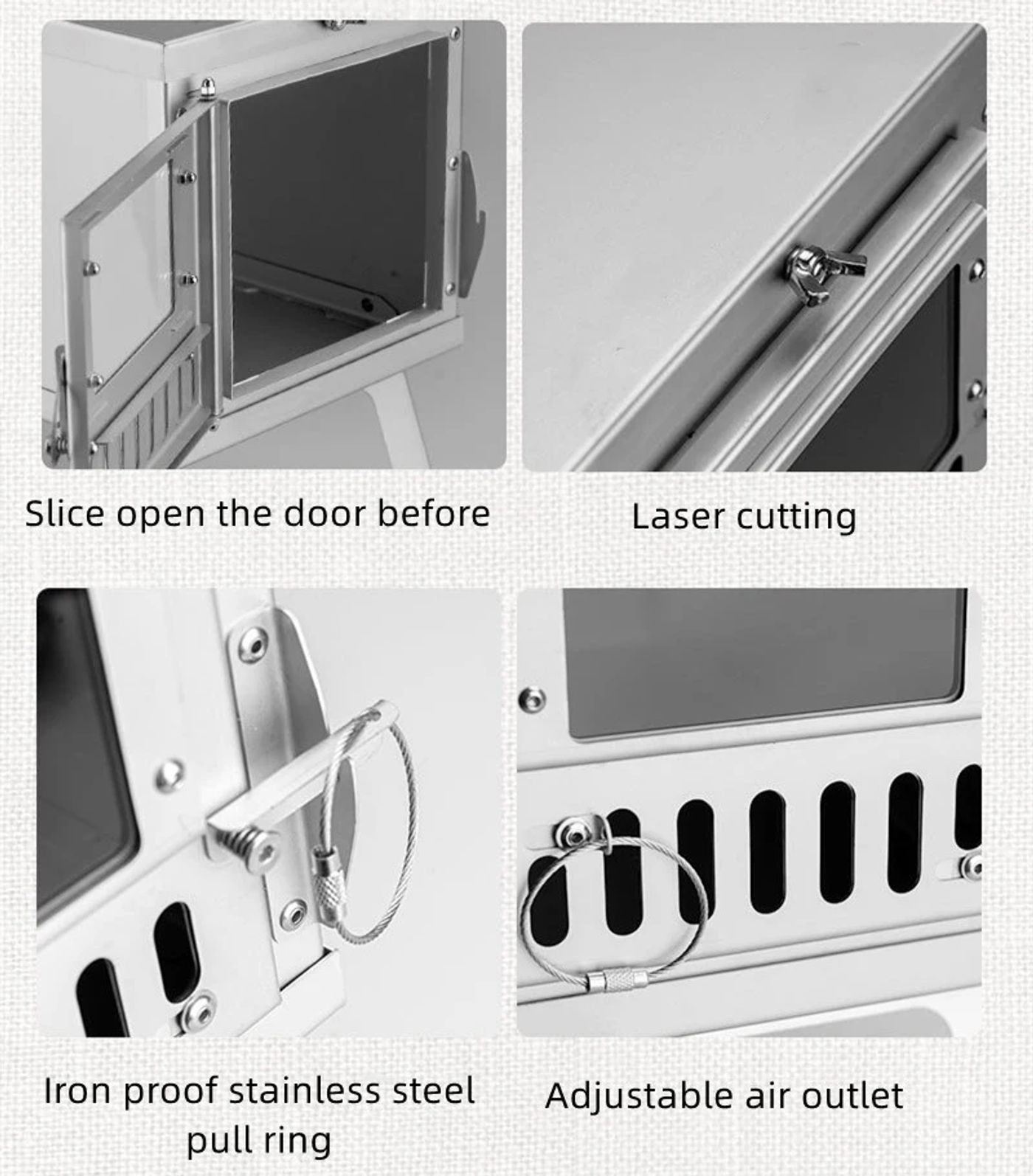 Slice open the door before

Laser cutting

Iron proof stainless steel pull ring

Adjustable air outlet