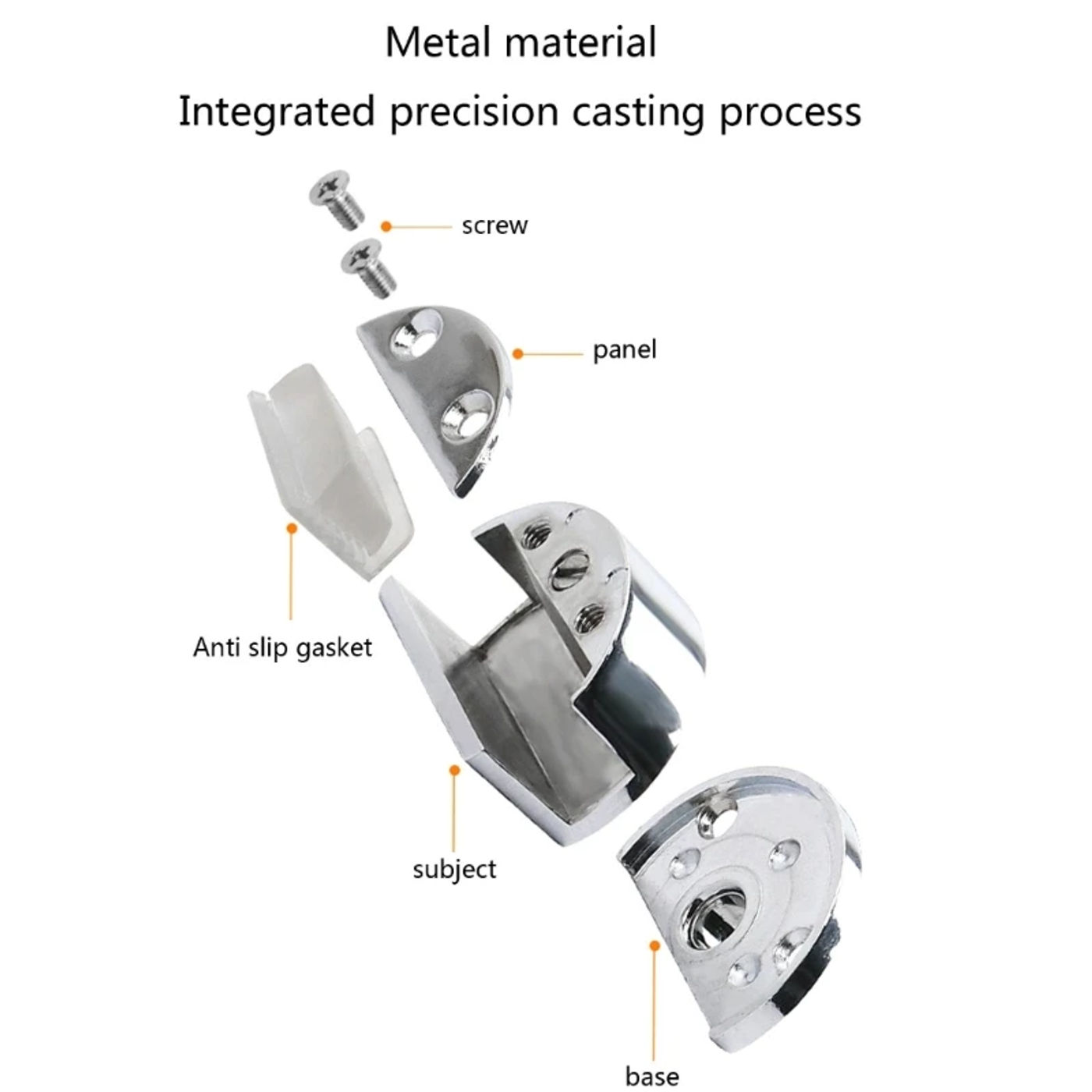 Metal material
Integrated precision casting process

screw

panel

Anti slip gasket

subject

base