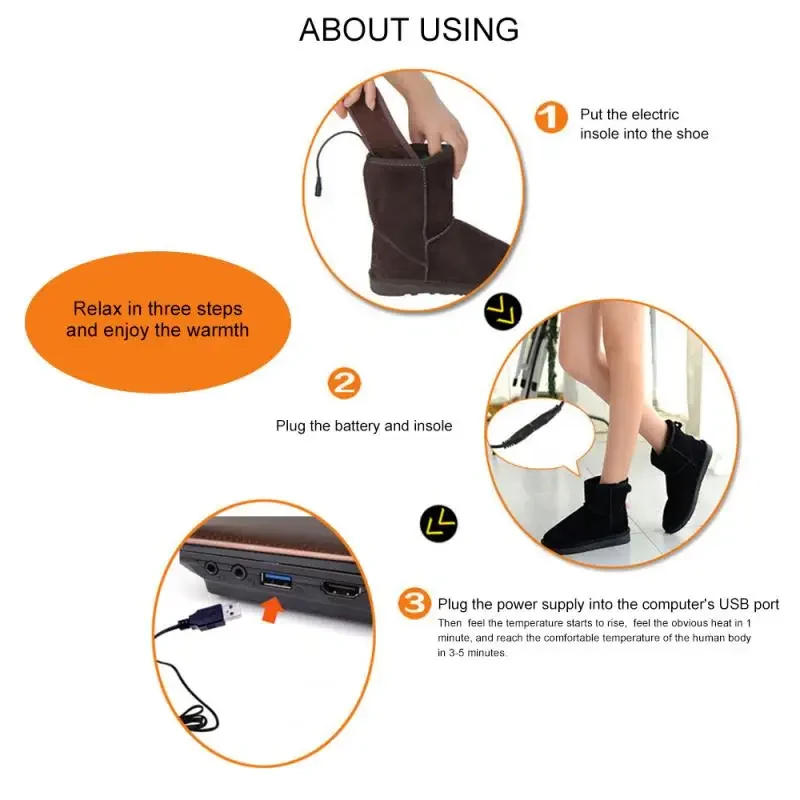 ABOUT USING

1 Put the electric insole into the shoe

Relax in three steps and enjoy the warmth

2

Plug the battery and insole

3 Plug the power supply into the computer's USB port

Then feel the temperature starts to rise, feel the obvious heat in 1 minute, and reach the comfortable temperature of the human body in 3-5 minutes.