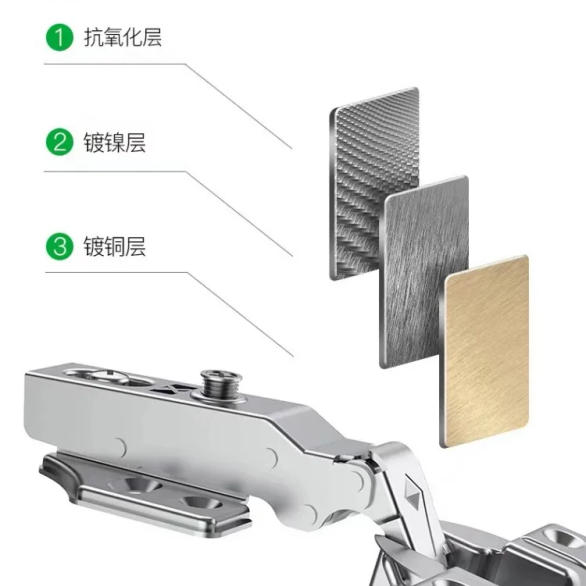 1 抗氧化层

2 镀镍层

3 镀铜层