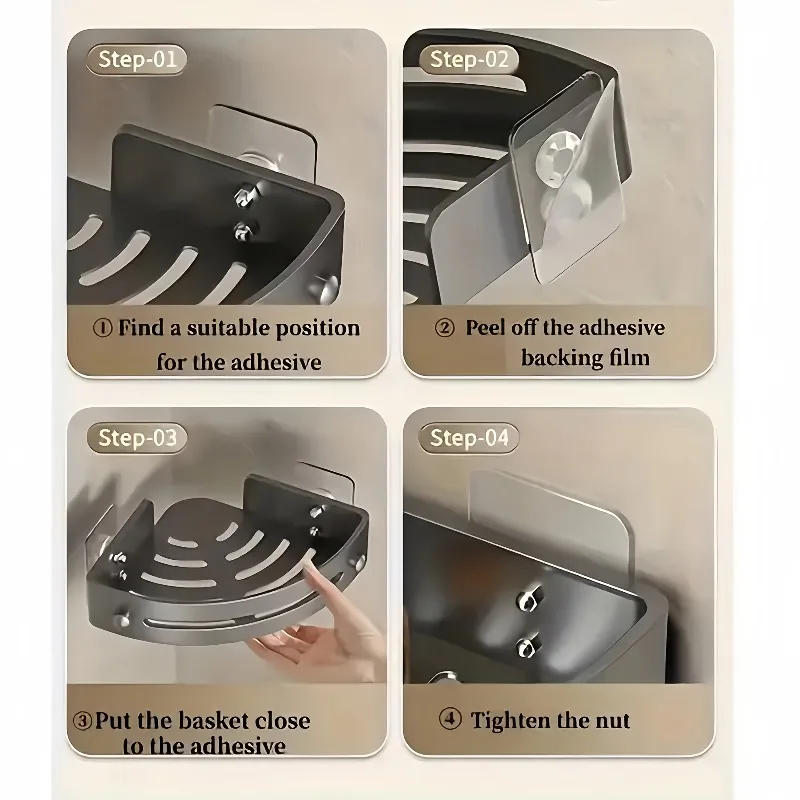 Step-01

① Find a suitable position for the adhesive

Step-02

② Peel off the adhesive backing film

Step-03

③ Put the basket close to the adhesive

Step-04

④ Tighten the nut