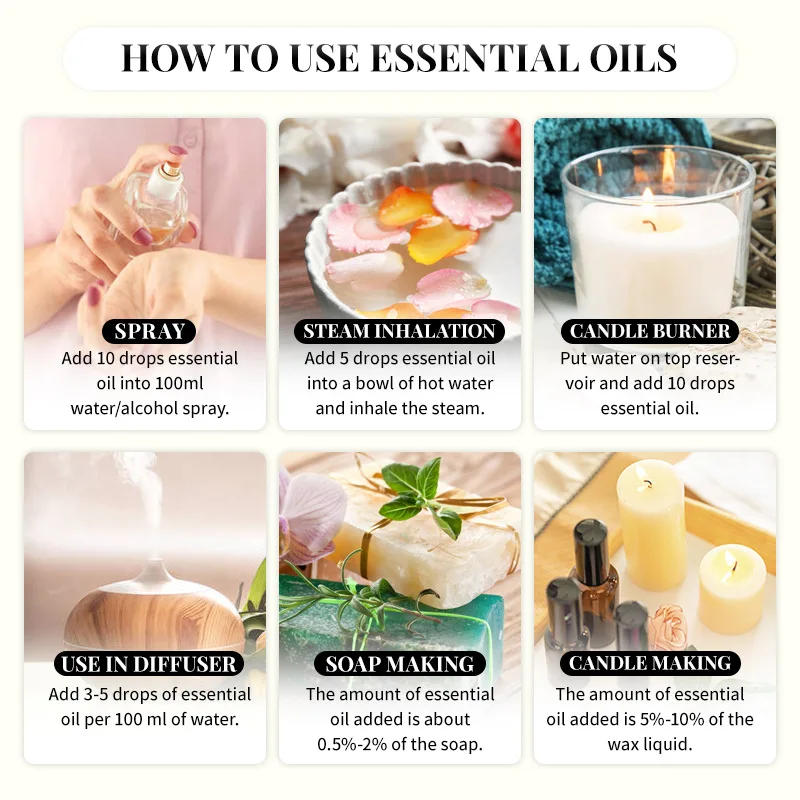 HOW TO USE ESSENTIAL OILS

SPRAY
Add 10 drops essential oil into 100ml water/alcohol spray.

STEAM INHALATION
Add 5 drops essential oil into a bowl of hot water and inhale the steam.

CANDLE BURNER
Put water on top reservoir and add 10 drops essential oil.

USE IN DIFFUSER
Add 3-5 drops of essential oil per 100 ml of water.

SOAP MAKING
The amount of essential oil added is about 0.5%-2% of the soap.

CANDLE MAKING
The amount of essential oil added is 5%-10% of the wax liquid.