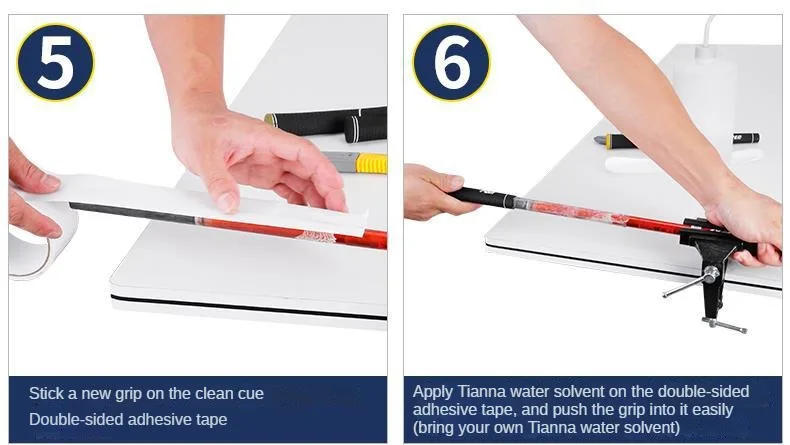 5

Stick a new grip on the clean cue
Double-sided adhesive tape

6

Apply Tianna water solvent on the double-sided adhesive tape, and push the grip into it easily (bring your own Tianna water solvent)