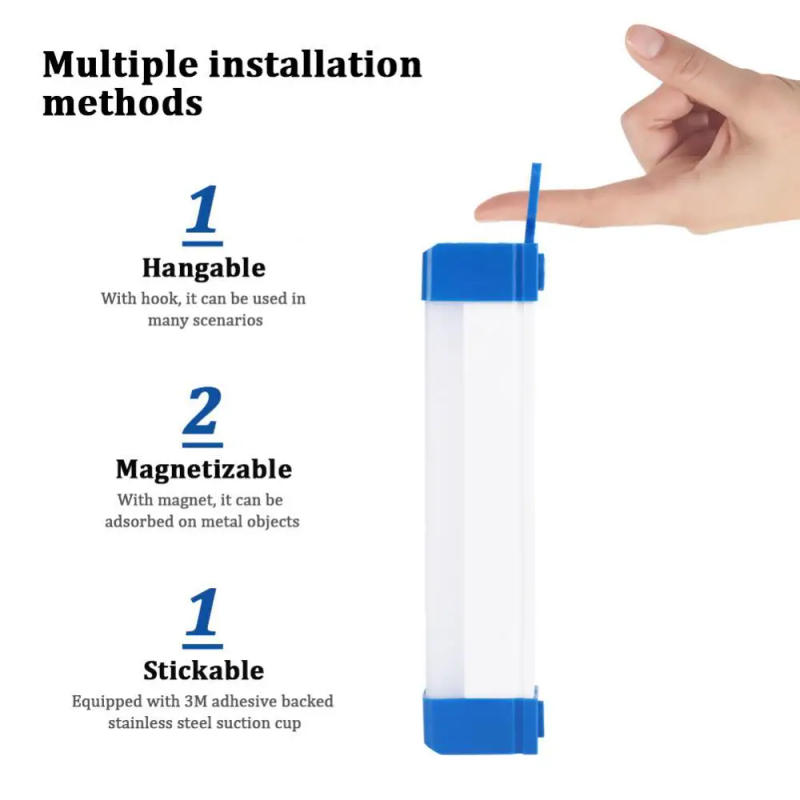 Multiple installation methods

1

Hangable

With hook, it can be used in many scenarios

2

Magnetizable

With magnet, it can be adsorbed on metal objects

1

Stickable

Equipped with 3M adhesive backed stainless steel suction cup